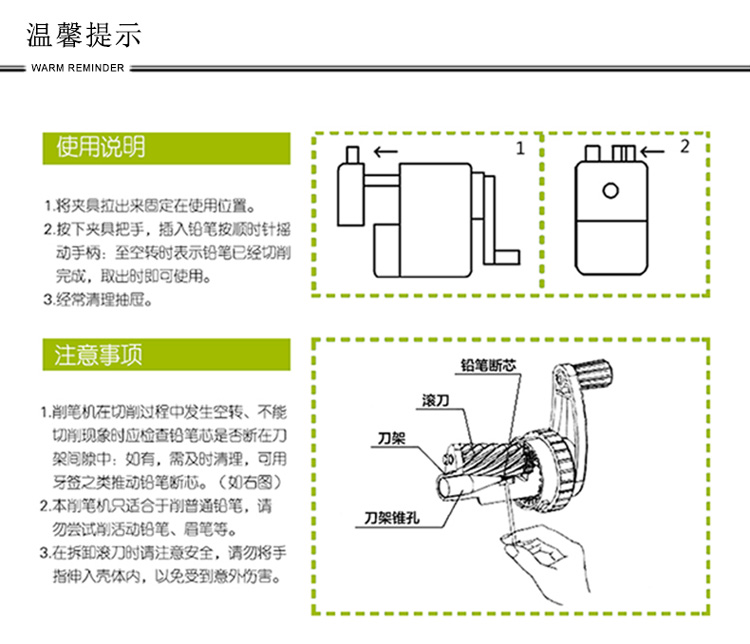 温馨提示

WARM REMINDER

使用说明

1.将夹具拉出来固定在使用位置。
2.按下夹具把手，插入铅笔按顺时针摇动手柄：至空转时表示铅笔已经切削完成，取出时即可使用。
3.经常清理抽屉。

1

2

注意事项

1.削笔机在切削过程中发生空转、不能切削现象时应检查铅笔芯是否断在刀架间隙中：如有，需及时清理，可用牙签之类推动铅笔断芯。（如右图）
2.本削笔机只适合于削普通铅笔，请勿尝试削活动铅笔、眉笔等。
3.在拆卸滚刀时请注意安全，请勿将手指伸入壳体内，以免受到意外伤害。

铅笔断芯

滚刀

刀架

刀架锥孔