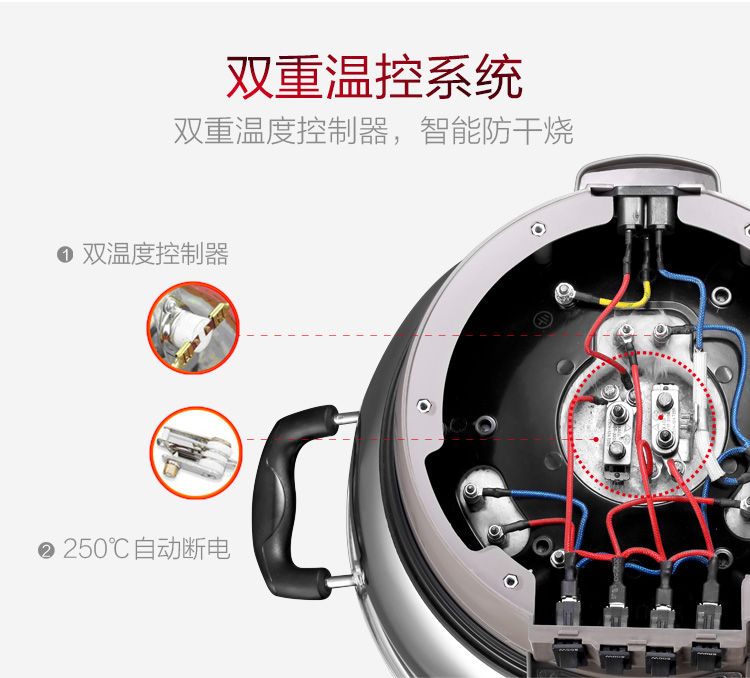 双重温控系统

双重温度控制器，智能防干烧

❶ 双温度控制器

❷ 250℃自动断电