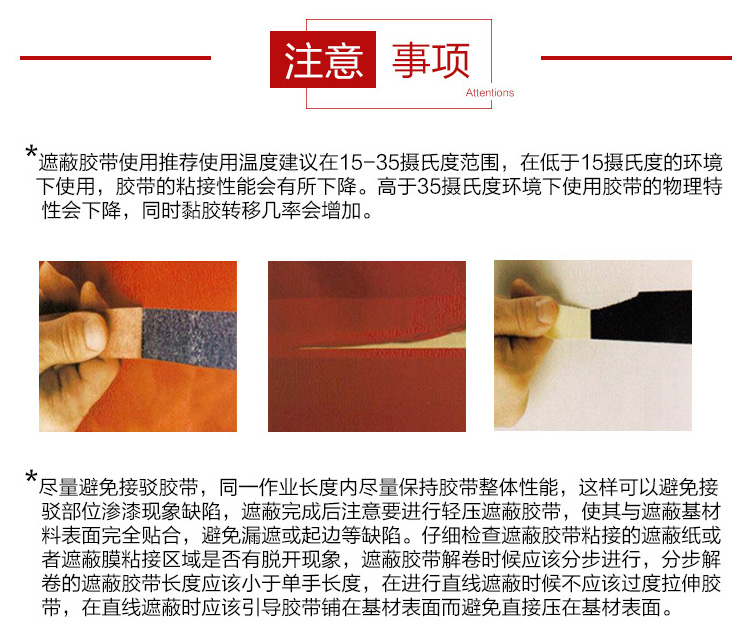 注意 事项
Attentions

*遮蔽胶带使用推荐使用温度建议在15-35摄氏度范围，在低于15摄氏度的环境下使用，胶带的粘接性能会有所下降。高于35摄氏度环境下使用胶带的物理特性会下降，同时黏胶转移几率会增加。

*尽量避免接驳胶带，同一作业长度内尽量保持胶带整体性能，这样可以避免接驳部位渗漆现象缺陷，遮蔽完成后注意要进行轻压遮蔽胶带，使其与遮蔽基材料表面完全贴合，避免漏遮或起边等缺陷。仔细检查遮蔽胶带粘接的遮蔽纸或者遮蔽膜粘接区域是否有脱开现象，遮蔽胶带解卷时候应该分步进行，分步解卷的遮蔽胶带长度应该小于单手长度，在进行直线遮蔽时候不应该过度拉伸胶带，在直线遮蔽时应该引导胶带铺在基材表面而避免直接压在基材表面。