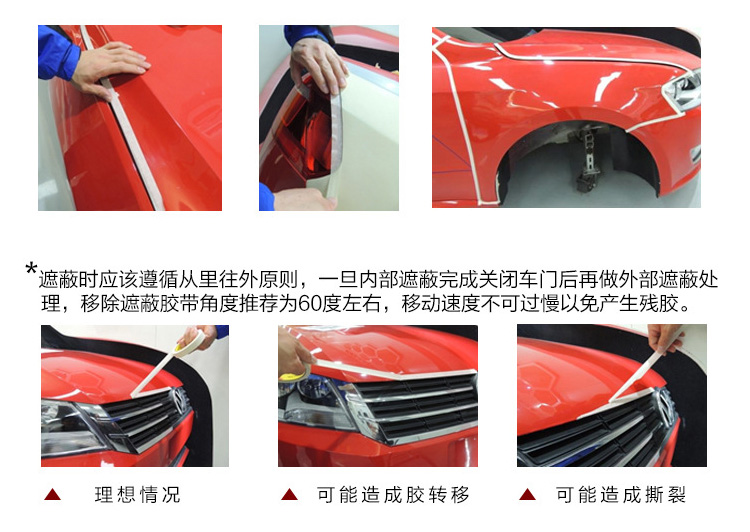 *遮蔽时应该遵循从里往外原则，一旦内部遮蔽完成关闭车门后再做外部遮蔽处理，移除遮蔽胶带角度推荐为60度左右，移动速度不可过慢以免产生残胶。

▲ 理想情况

▲ 可能造成胶转移

▲ 可能造成撕裂