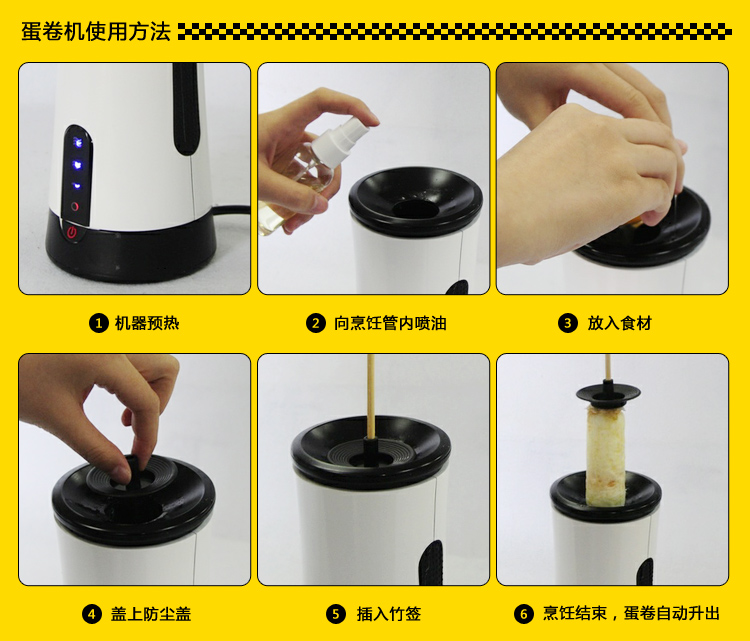 蛋卷机使用方法

1 机器预热

2 向烹饪管内喷油

3 放入食材

4 盖上防尘盖

5 插入竹签

6 烹饪结束，蛋卷自动升出