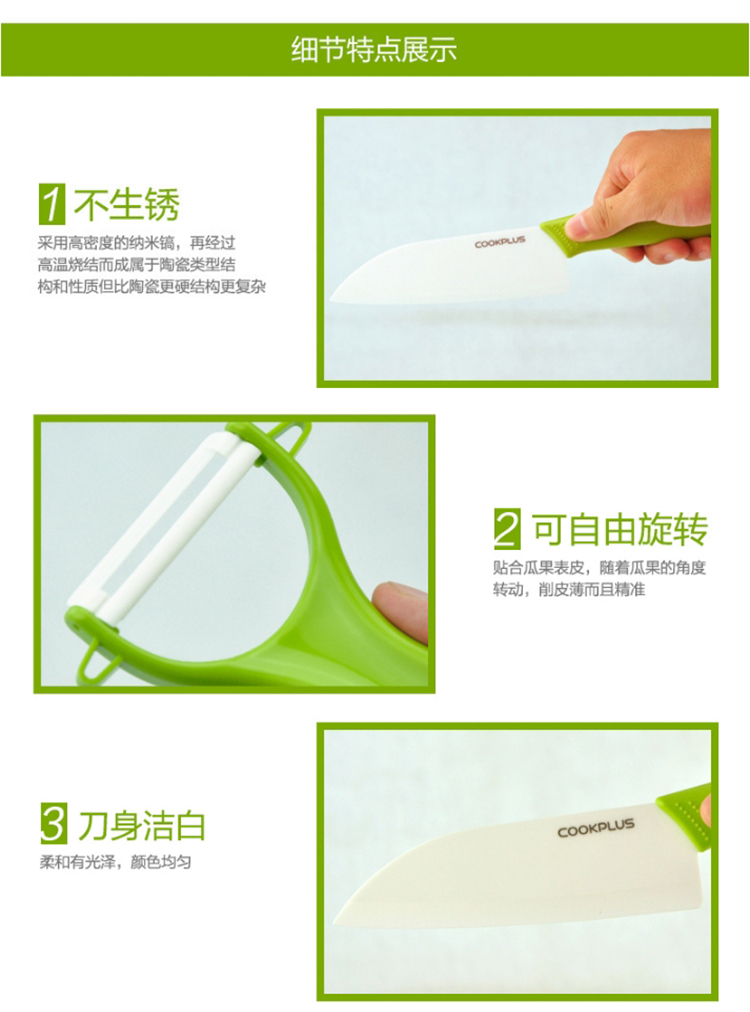 细节特点展示

1 不生锈
采用高密度的纳米镐，再经过高温烧结而成属于陶瓷类型结构和性质但比陶瓷更硬结构更复杂

COOKPLUS

2 可自由旋转
贴合瓜果表皮，随着瓜果的角度转动，削皮薄而且精准

3 刀身洁白
柔和有光泽，颜色均匀

COOKPLUS