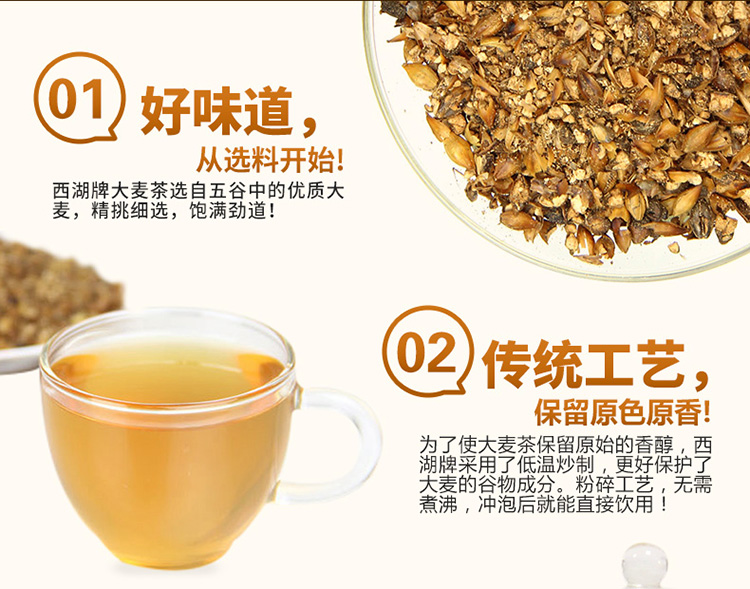 01 好味道，
从选料开始!
西湖牌大麦茶选自五谷中的优质大麦，精挑细选，饱满劲道！

02 传统工艺，
保留原色原香!
为了使大麦茶保留原始的香醇，西湖牌采用了低温炒制，更好保护了大麦的谷物成分。粉碎工艺，无需煮沸，冲泡后就能直接饮用！