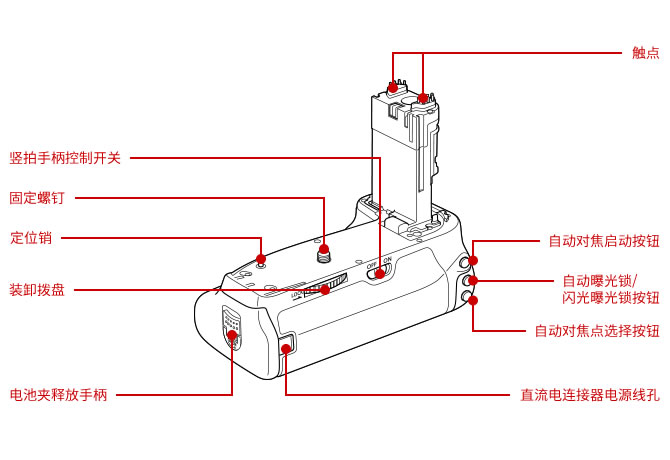 触点

竖拍手柄控制开关

固定螺钉

定位销

装卸拨盘

电池夹释放手柄

OFF ON

LOCK

自动对焦启动按钮

自动曝光锁/
闪光曝光锁按钮

自动对焦点选择按钮

直流电连接器电源线孔