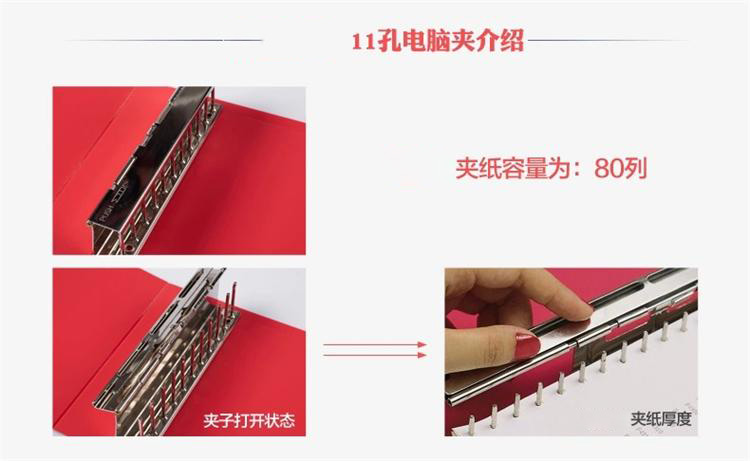 11孔电脑夹介绍

夹纸容量为：80列

夹子打开状态

夹纸厚度