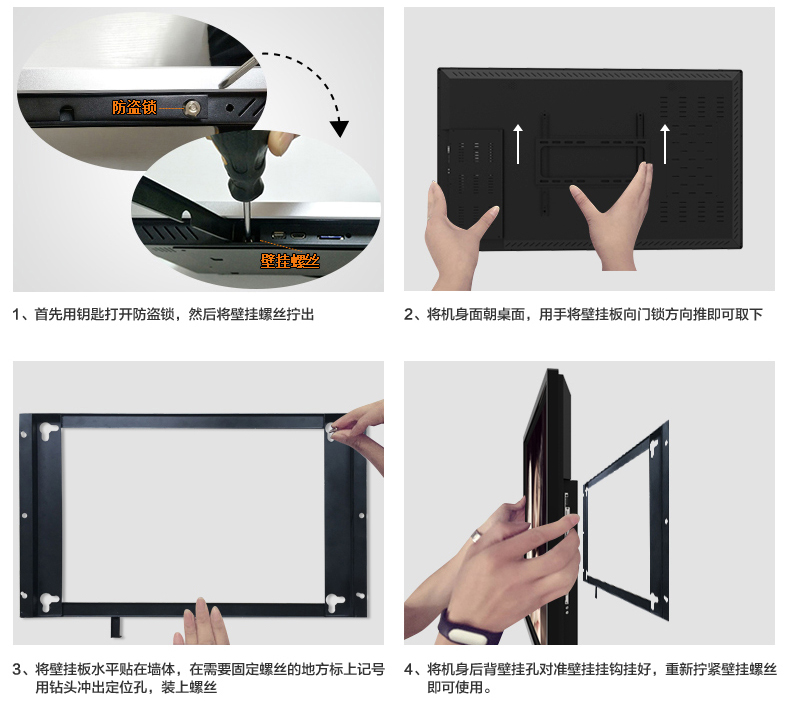 防盗锁

壁挂螺丝

1、首先用钥匙打开防盗锁，然后将壁挂螺丝拧出

2、将机身面朝桌面，用手将壁挂板向门锁方向推即可取下

3、将壁挂板水平贴在墙体，在需要固定螺丝的地方标上记号用钻头冲出定位孔，装上螺丝

4、将机身后背壁挂孔对准壁挂挂钩挂好，重新拧紧壁挂螺丝即可使用。