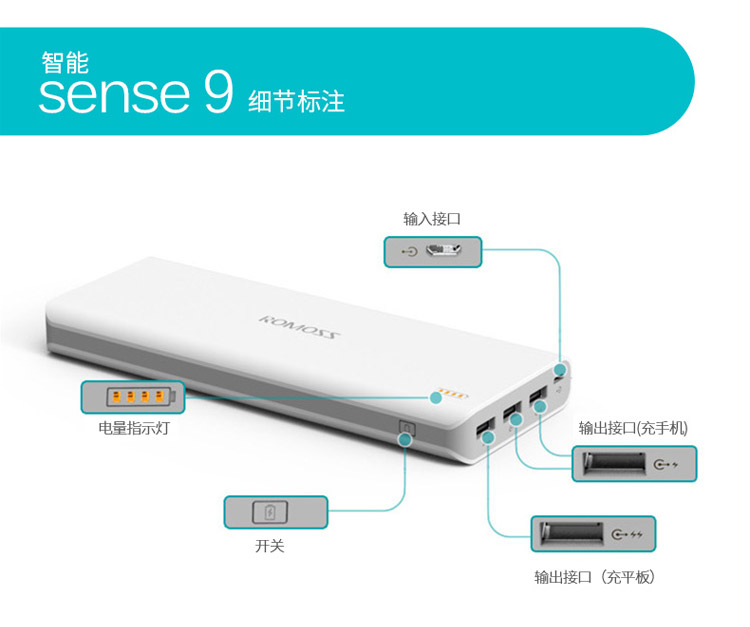 智能
sense 9 细节标注

输入接口

ROMOSS

电量指示灯

输出接口(充手机)

开关

输出接口（充平板）