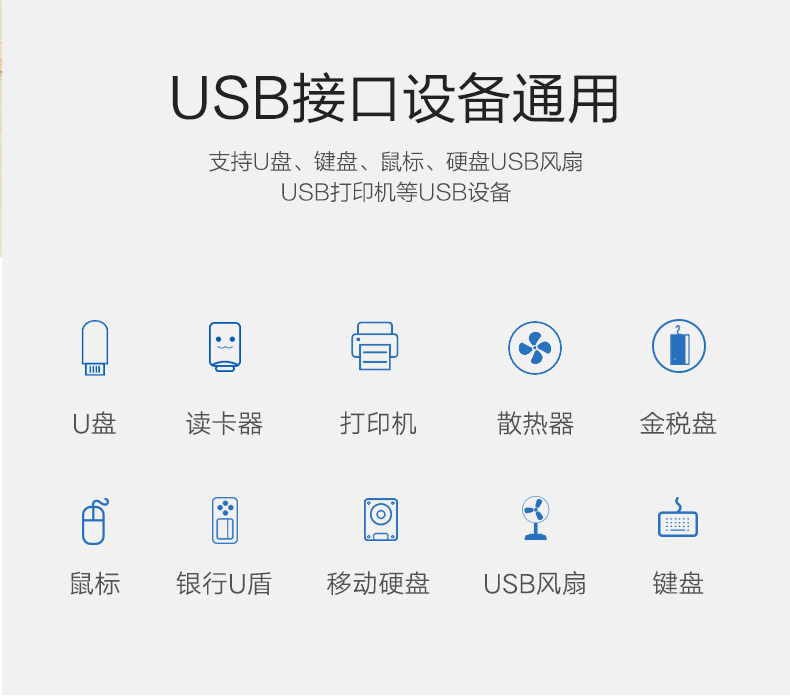 USB接口设备通用

支持U盘、键盘、鼠标、硬盘USB风扇
USB打印机等USB设备

U盘

读卡器

打印机

散热器

金税盘

鼠标

银行U盾

移动硬盘

USB风扇

键盘