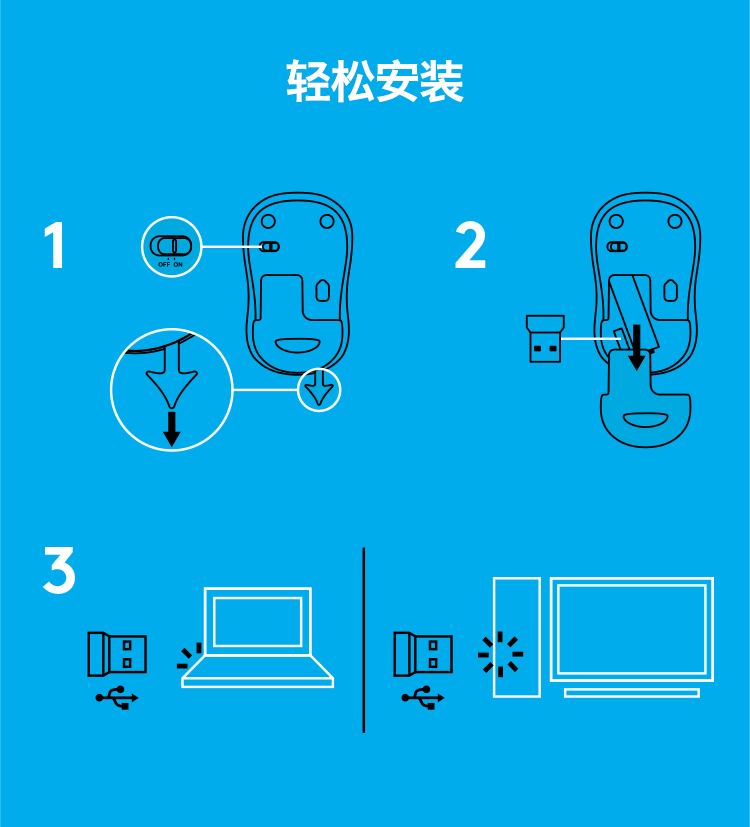 轻松安装

1

OFF ON

2

3