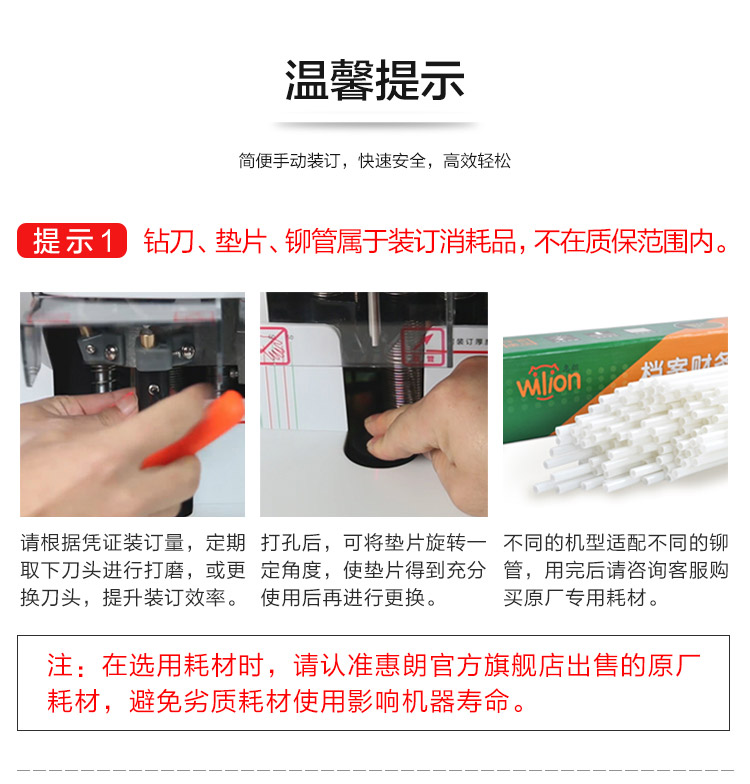 温馨提示

简便手动装订，快速安全，高效轻松

提示1 钻刀、垫片、铆管属于装订消耗品，不在质保范围内。

装订厚

wilion

档案财务

请根据凭证装订量，定期取下刀头进行打磨，或更换刀头，提升装订效率。

打孔后，可将垫片旋转一定角度，使垫片得到充分使用后再进行更换。

不同的机型适配不同的铆管，用完后请咨询客服购买原厂专用耗材。

注：在选用耗材时，请认准惠朗官方旗舰店出售的原厂耗材，避免劣质耗材使用影响机器寿命。