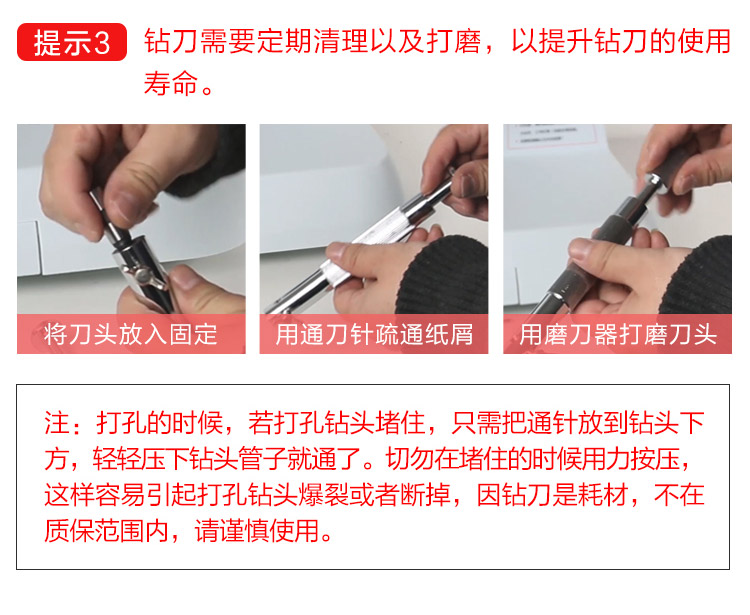 提示3 钻刀需要定期清理以及打磨，以提升钻刀的使用寿命。

将刀头放入固定

用通刀针疏通纸屑

用磨刀器打磨刀头

注：打孔的时候，若打孔钻头堵住，只需把通针放到钻头下方，轻轻压下钻头管子就通了。切勿在堵住的时候用力按压，这样容易引起打孔钻头爆裂或者断掉，因钻刀是耗材，不在质保范围内，请谨慎使用。