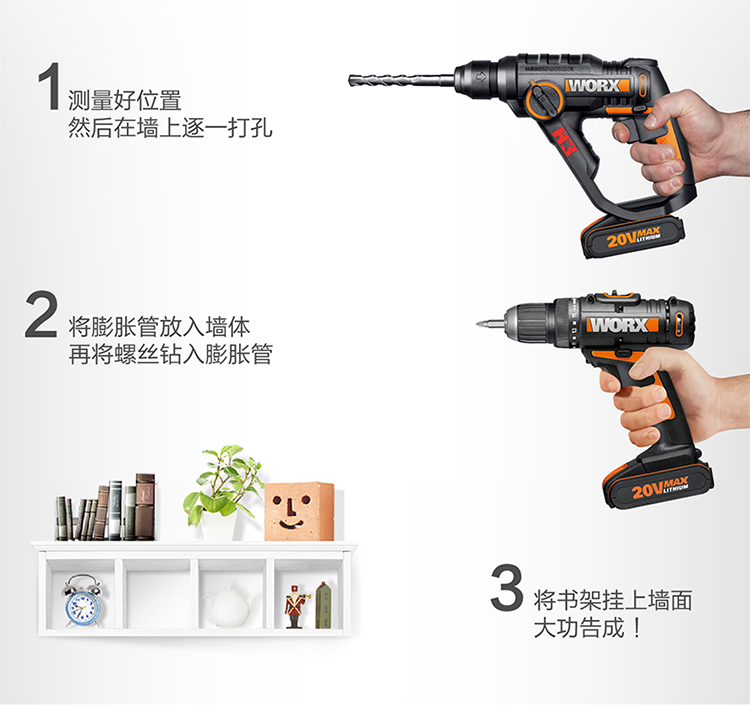 1 测量好位置
然后在墙上逐一打孔

WORX
H3
20V MAX LITHIUM

2 将膨胀管放入墙体
再将螺丝钻入膨胀管

WORX
20V MAX LITHIUM

3 将书架挂上墙面
大功告成！