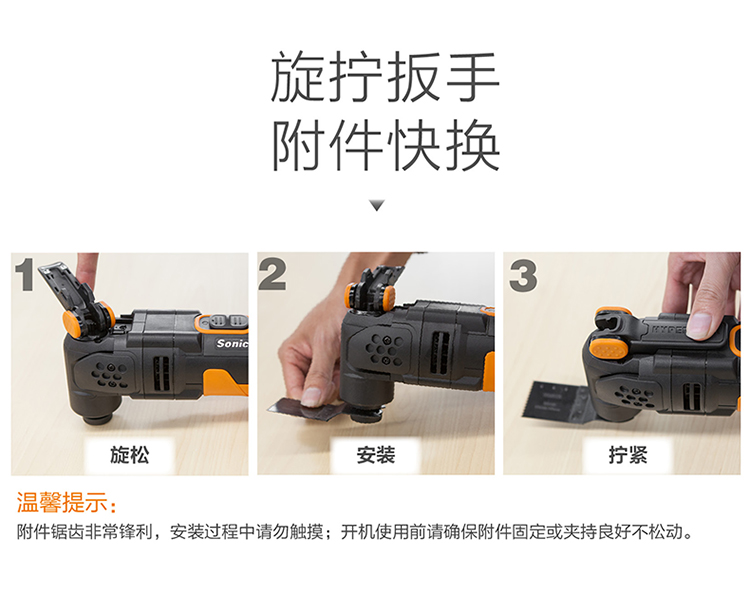 旋拧扳手
附件快换

1
Sonic
旋松

2
安装

3
HYPER
拧紧

温馨提示：
附件锯齿非常锋利，安装过程中请勿触摸；开机使用前请确保附件固定或夹持良好不松动。