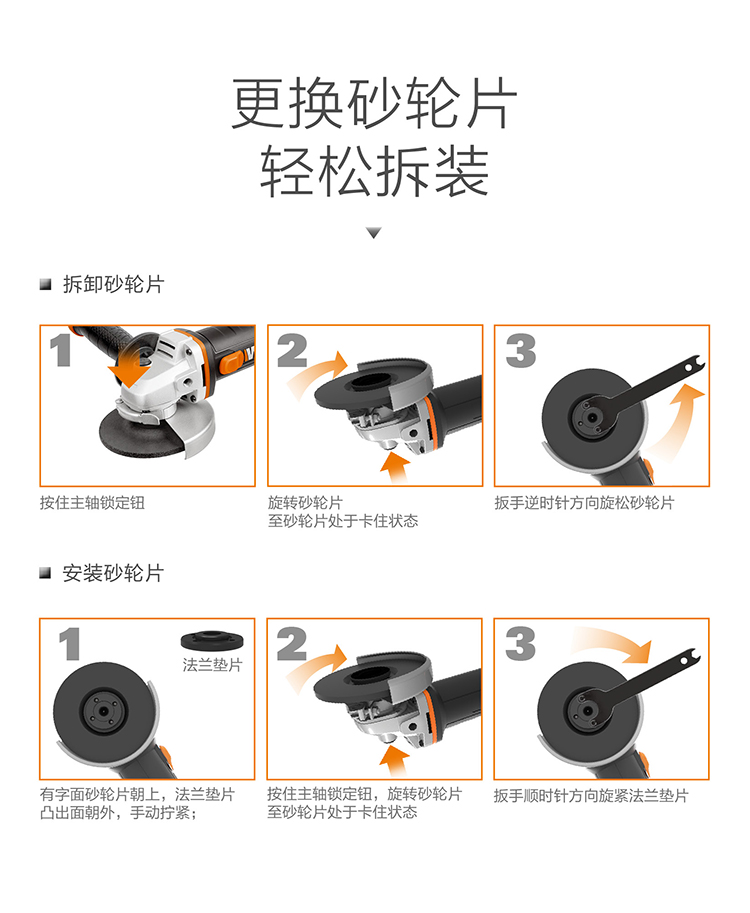 更换砂轮片
轻松拆装

拆卸砂轮片

1

按住主轴锁定钮

2

旋转砂轮片
至砂轮片处于卡住状态

3

扳手逆时针方向旋松砂轮片

安装砂轮片

1

法兰垫片

有字面砂轮片朝上，法兰垫片凸出面朝外，手动拧紧；

2

按住主轴锁定钮，旋转砂轮片
至砂轮片处于卡住状态

3

扳手顺时针方向旋紧法兰垫片