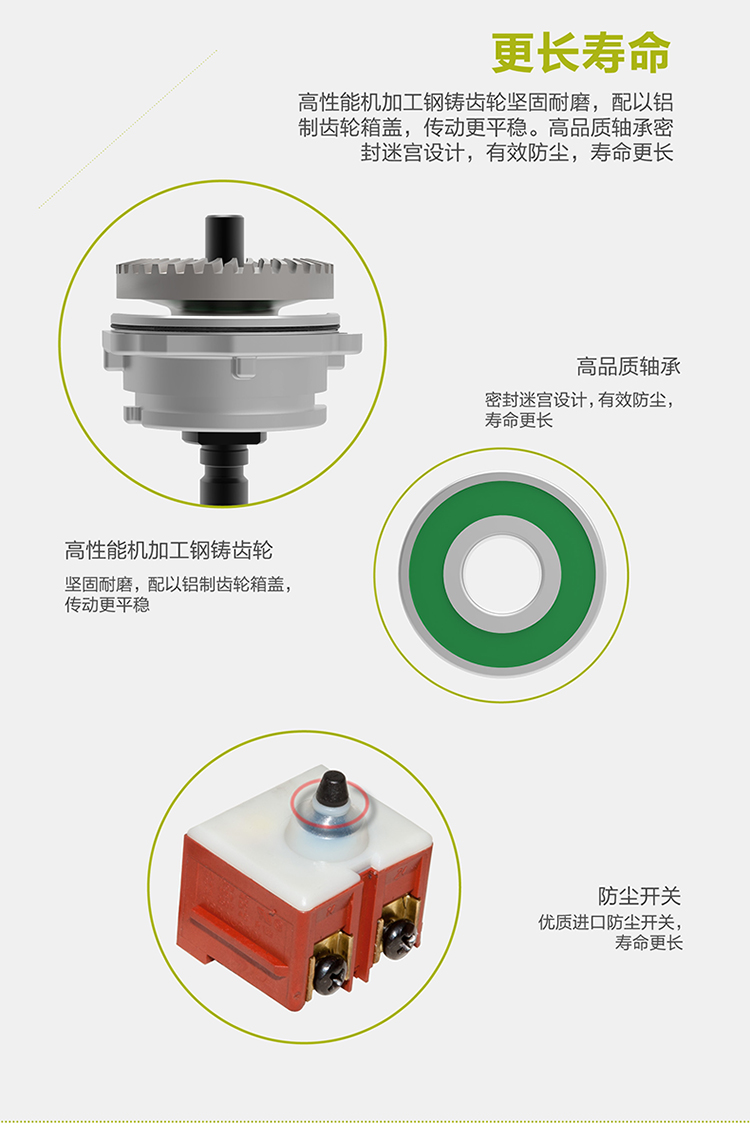 更长寿命

高性能机加工钢铸齿轮坚固耐磨，配以铝制齿轮箱盖，传动更平稳。高品质轴承密封迷宫设计，有效防尘，寿命更长

高品质轴承

密封迷宫设计，有效防尘，寿命更长

高性能机加工钢铸齿轮

坚固耐磨，配以铝制齿轮箱盖，传动更平稳

防尘开关

优质进口防尘开关，寿命更长