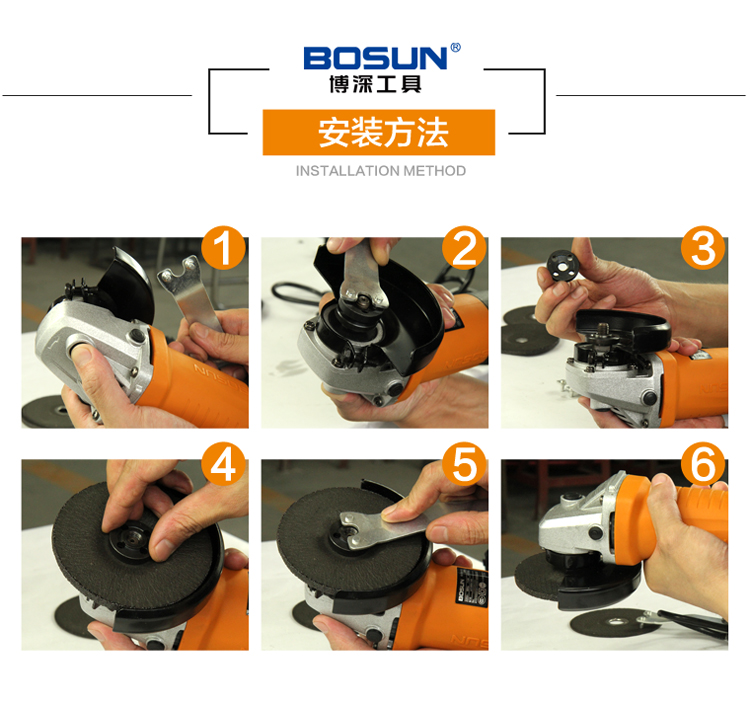 BOSUN®
博深工具

安装方法
INSTALLATION METHOD

1

2

3

4

5

6