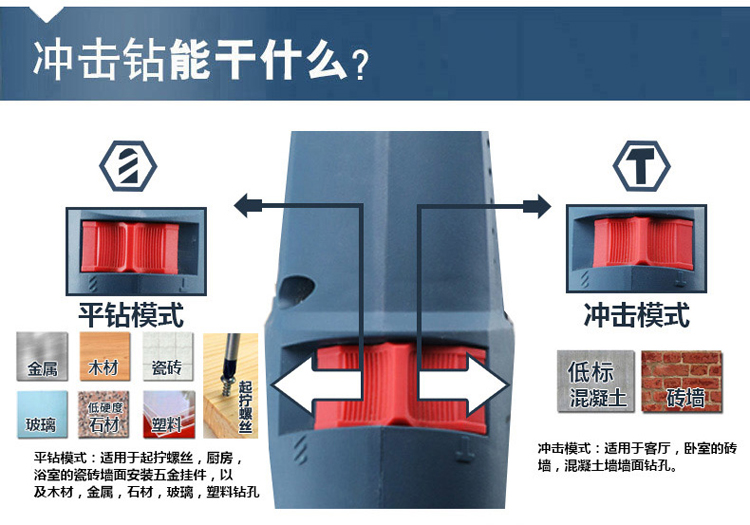 冲击钻能干什么？

平钻模式

金属 木材 瓷砖 起拧螺丝

玻璃 低硬度石材 塑料

平钻模式：适用于起拧螺丝，厨房，浴室的瓷砖墙面安装五金挂件，以及木材，金属，石材，玻璃，塑料钻孔

冲击模式

低标混凝土 砖墙

冲击模式：适用于客厅，卧室的砖墙，混凝土墙墙面钻孔。