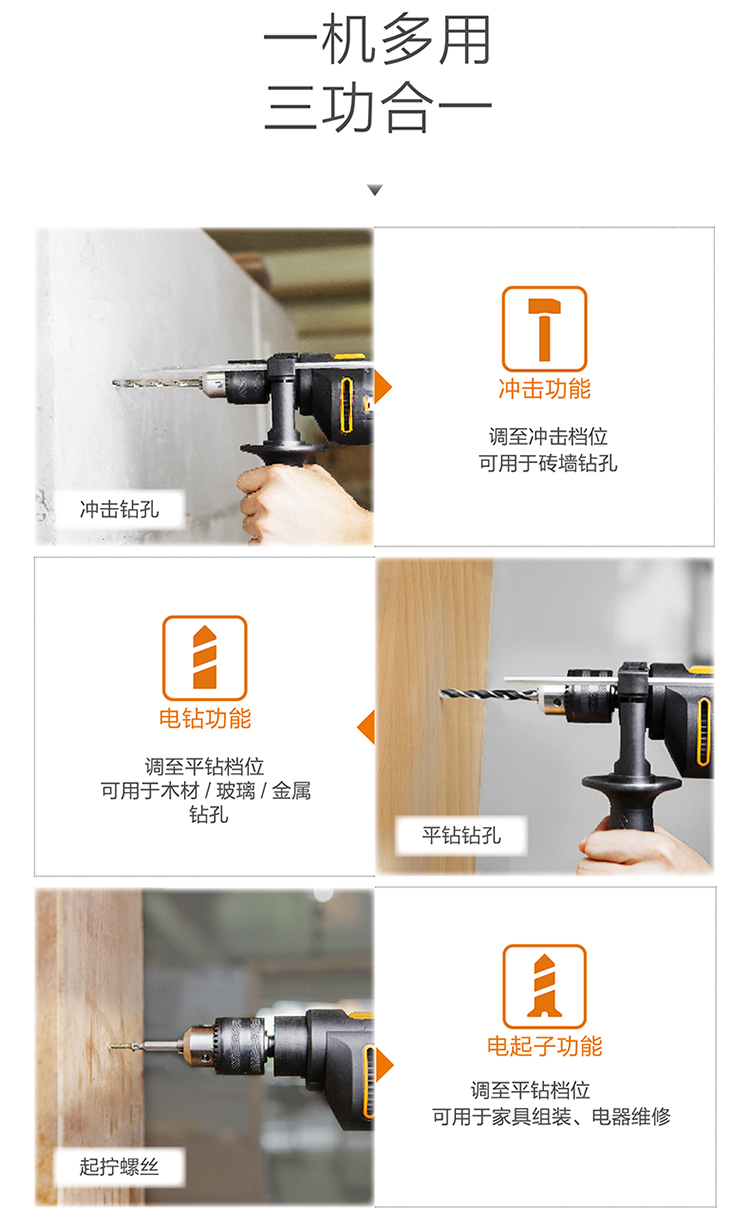 一机多用
三功合一

冲击钻孔

冲击功能

调至冲击档位
可用于砖墙钻孔

电钻功能

调至平钻档位
可用于木材 / 玻璃 / 金属
钻孔

平钻钻孔

起拧螺丝

电起子功能

调至平钻档位
可用于家具组装、电器维修