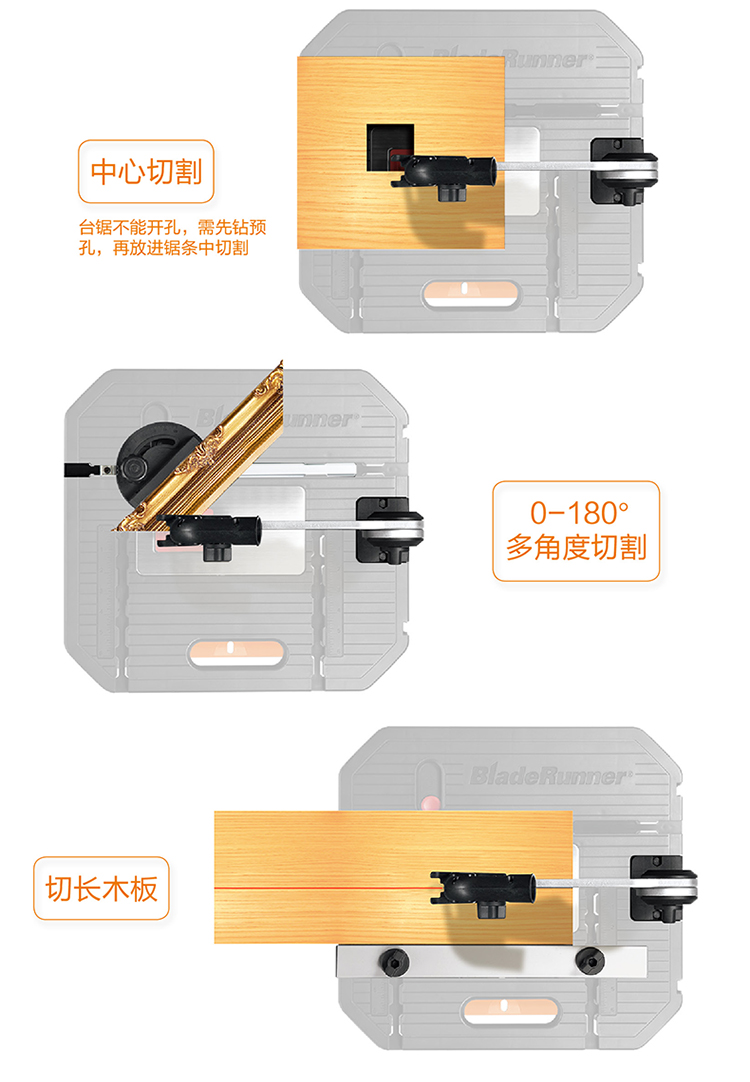 BladeRunner

中心切割

台锯不能开孔，需先钻预孔，再放进锯条中切割

BladeRunner

0-180°
多角度切割

BladeRunner

切长木板