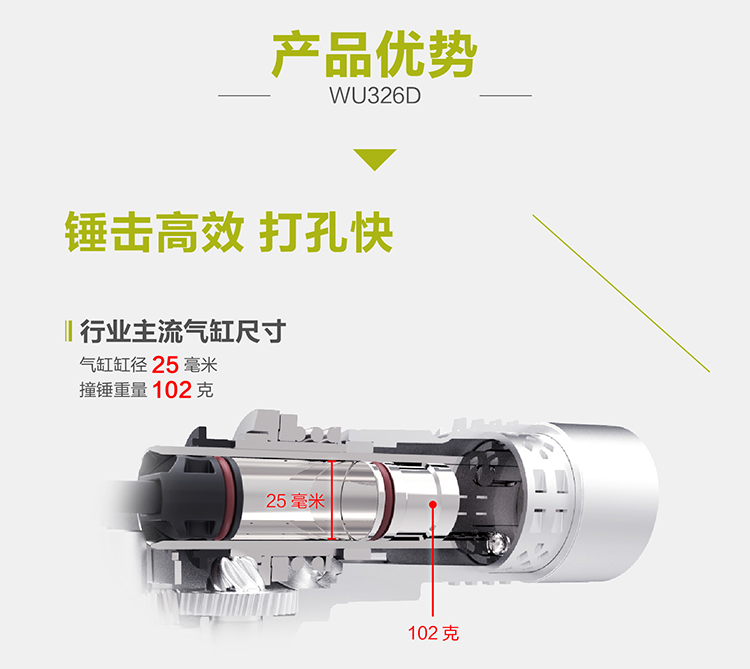 产品优势

WU326D

锤击高效 打孔快

行业主流气缸尺寸

气缸缸径 25 毫米
撞锤重量 102 克

25 毫米

102 克