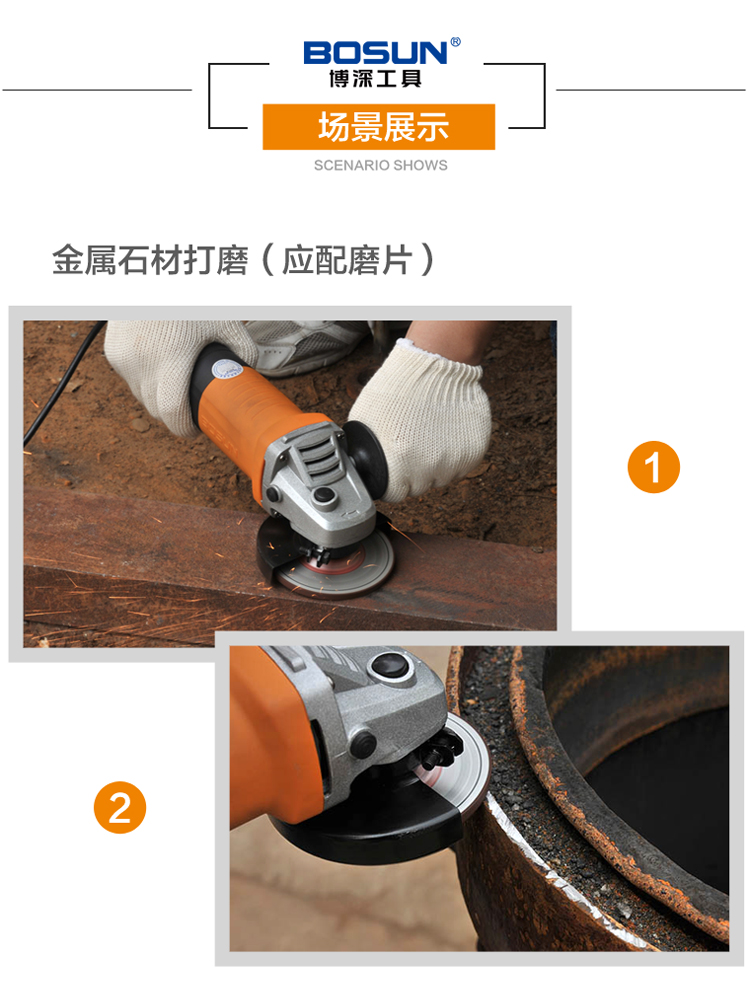 BOSUN®
博深工具

场景展示
SCENARIO SHOWS

金属石材打磨（应配磨片）

1

2