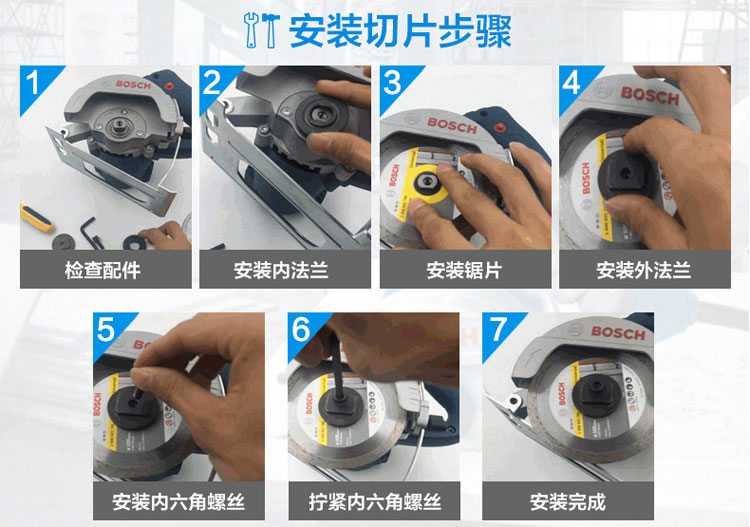 安装切片步骤

1
BOSCH
检查配件

2
安装内法兰

3
BOSCH
BOSCH
安装锯片

4
BOSCH
BOSCH
安装外法兰

5
BOSCH
安装内六角螺丝

6
BOSCH
拧紧内六角螺丝

7
BOSCH
BOSCH
安装完成