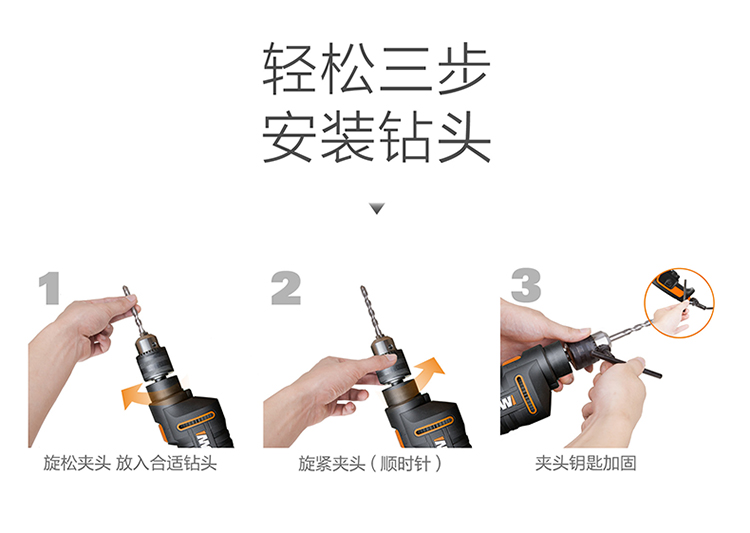 轻松三步
安装钻头

1

旋松夹头 放入合适钻头

2

旋紧夹头（顺时针）

3

夹头钥匙加固