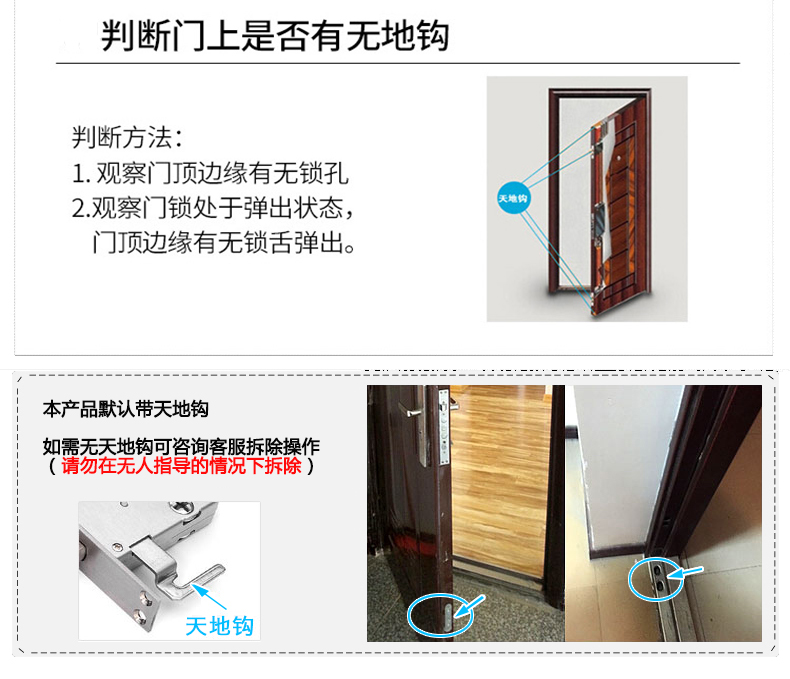 判断门上是否有无地钩

判断方法：
1. 观察门顶边缘有无锁孔
2.观察门锁处于弹出状态，门顶边缘有无锁舌弹出。

天地钩

本产品默认带天地钩

如需无天地钩可咨询客服拆除操作
（请勿在无人指导的情况下拆除）

天地钩