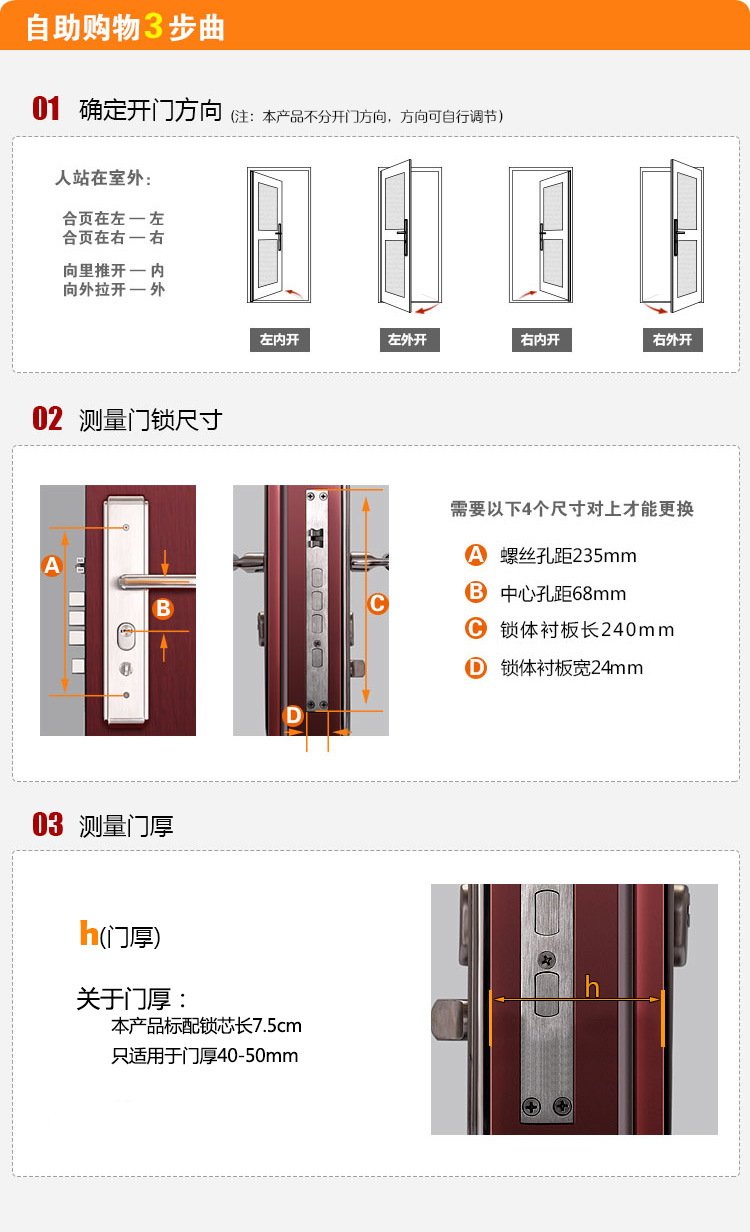 自助购物3步曲

01 确定开门方向 (注：本产品不分开门方向，方向可自行调节)

人站在室外：

合页在左 — 左
合页在右 — 右

向里推开 — 内
向外拉开 — 外

左内开

左外开

右内开

右外开

02 测量门锁尺寸

A

B

C

D

需要以下4个尺寸对上才能更换

A 螺丝孔距235mm

B 中心孔距68mm

C 锁体衬板长240mm

D 锁体衬板宽24mm

03 测量门厚

h(门厚)

关于门厚：
本产品标配锁芯长7.5cm
只适用于门厚40-50mm

h