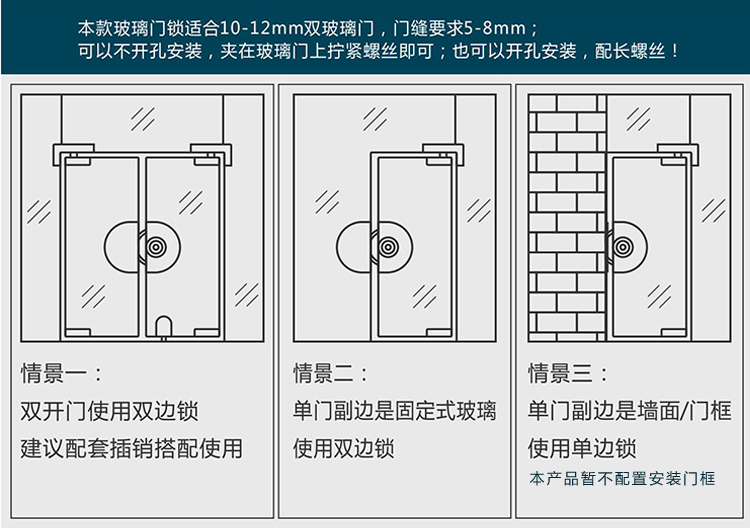 本款玻璃门锁适合10-12mm双玻璃门，门缝要求5-8mm；
可以不开孔安装，夹在玻璃门上拧紧螺丝即可；也可以开孔安装，配长螺丝！

情景一：
双开门使用双边锁
建议配套插销搭配使用

情景二：
单门副边是固定式玻璃
使用双边锁

情景三：
单门副边是墙面/门框
使用单边锁
本产品暂不配置安装门框