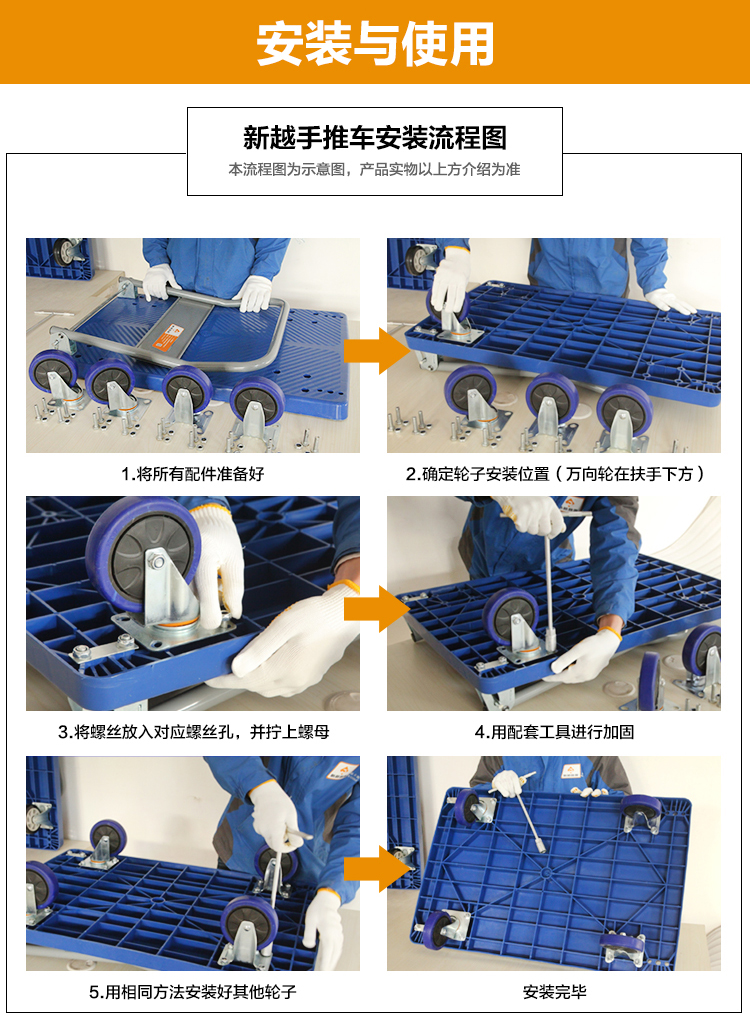 安装与使用

新越手推车安装流程图

本流程图为示意图，产品实物以上方介绍为准

1.将所有配件准备好

2.确定轮子安装位置（万向轮在扶手下方）

3.将螺丝放入对应螺丝孔，并拧上螺母

4.用配套工具进行加固

5.用相同方法安装好其他轮子

安装完毕