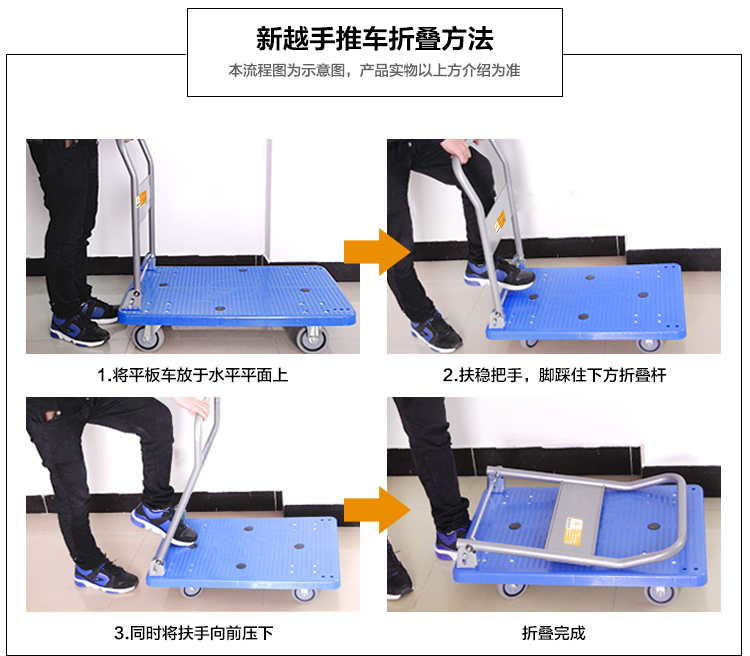 新越手推车折叠方法

本流程图为示意图，产品实物以上方介绍为准

1.将平板车放于水平平面上

2.扶稳把手，脚踩住下方折叠杆

3.同时将扶手向前压下

折叠完成