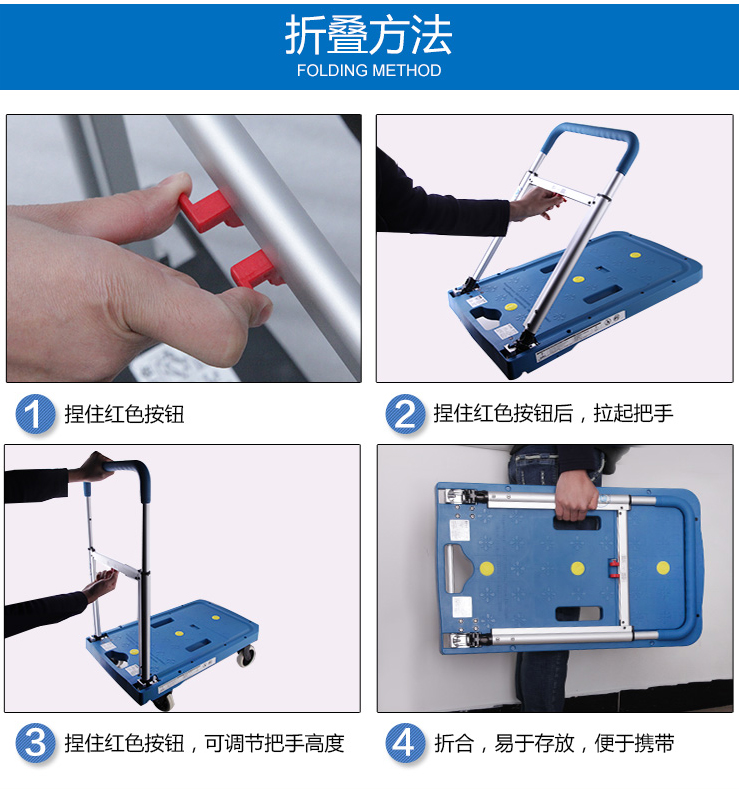 折叠方法
FOLDING METHOD

1 捏住红色按钮

2 捏住红色按钮后，拉起把手

3 捏住红色按钮，可调节把手高度

4 折合，易于存放，便于携带