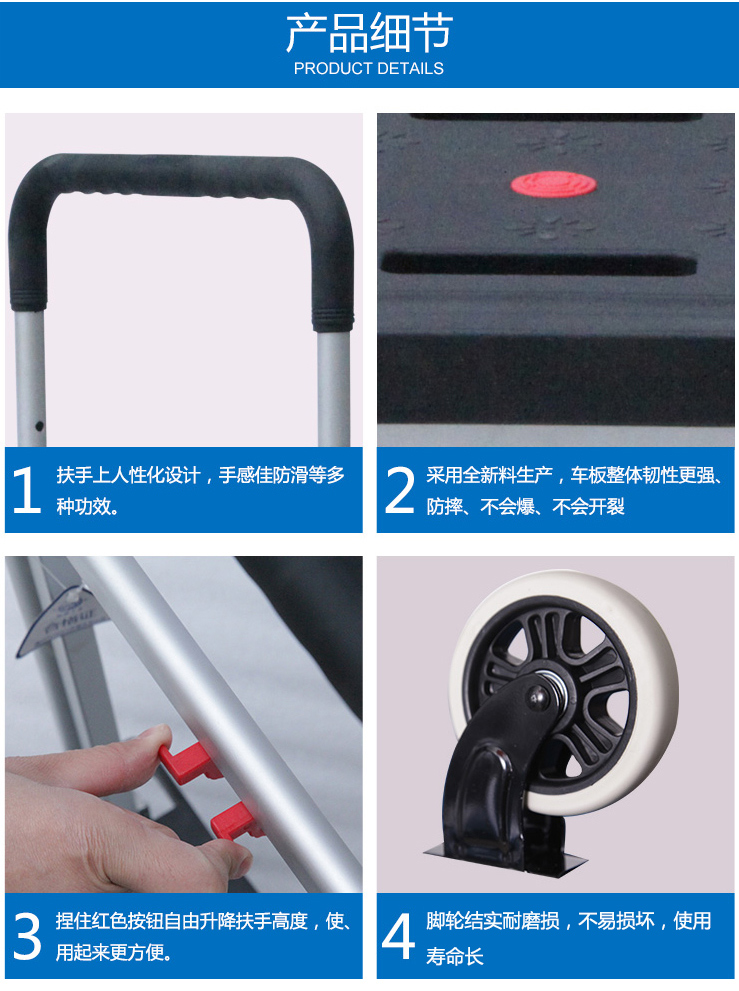 产品细节
PRODUCT DETAILS

1 扶手上人性化设计，手感佳防滑等多种功效。

2 采用全新料生产，车板整体韧性更强、防摔、不会爆、不会开裂

3 捏住红色按钮自由升降扶手高度，使、用起来更方便。

4 脚轮结实耐磨损，不易损坏，使用寿命长