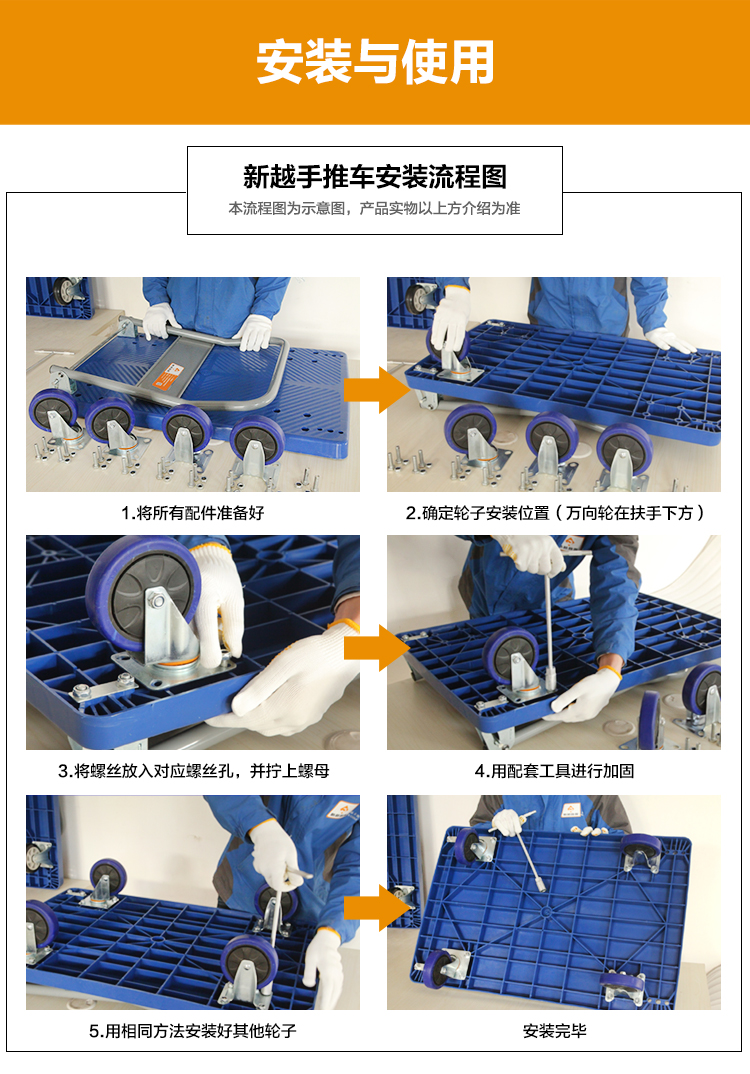 安装与使用

新越手推车安装流程图

本流程图为示意图，产品实物以上方介绍为准

1.将所有配件准备好

2.确定轮子安装位置（万向轮在扶手下方）

3.将螺丝放入对应螺丝孔，并拧上螺母

4.用配套工具进行加固

5.用相同方法安装好其他轮子

安装完毕