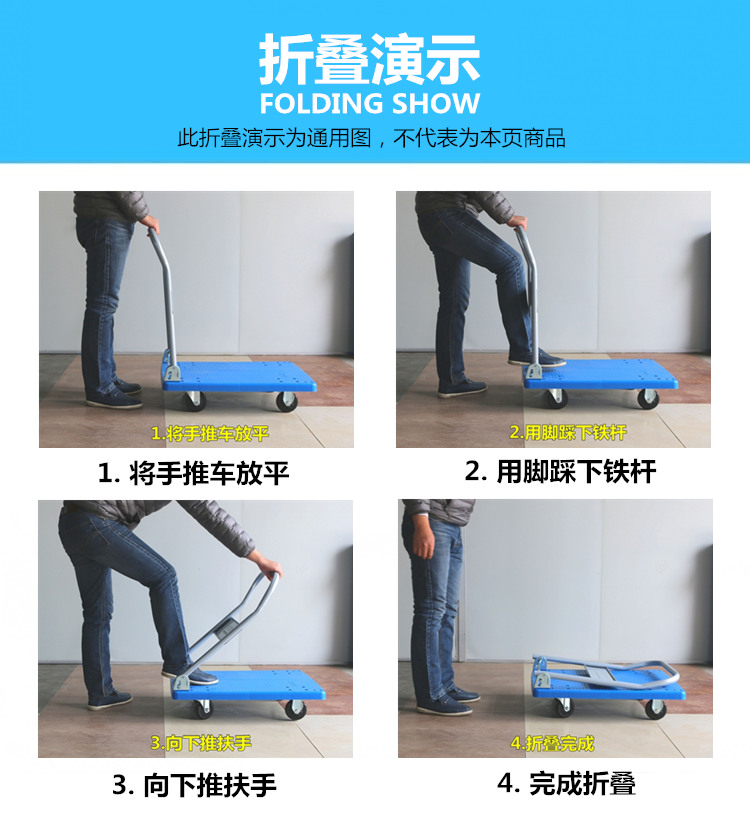 折叠演示
FOLDING SHOW
此折叠演示为通用图，不代表为本页商品

1.将手推车放平
1. 将手推车放平

2.用脚踩下铁杆
2. 用脚踩下铁杆

3.向下推扶手
3. 向下推扶手

4.折叠完成
4. 完成折叠