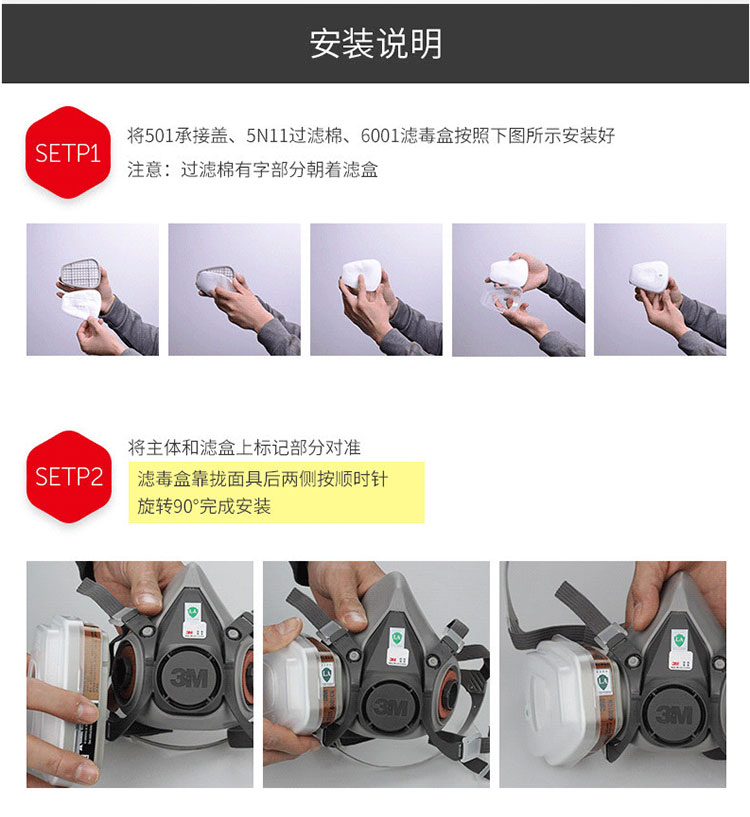 安装说明

SETP1

将501承接盖、5N11过滤棉、6001滤毒盒按照下图所示安装好

注意：过滤棉有字部分朝着滤盒

SETP2

将主体和滤盒上标记部分对准

滤毒盒靠拢面具后两侧按顺时针旋转90°完成安装

3M

3M

3M