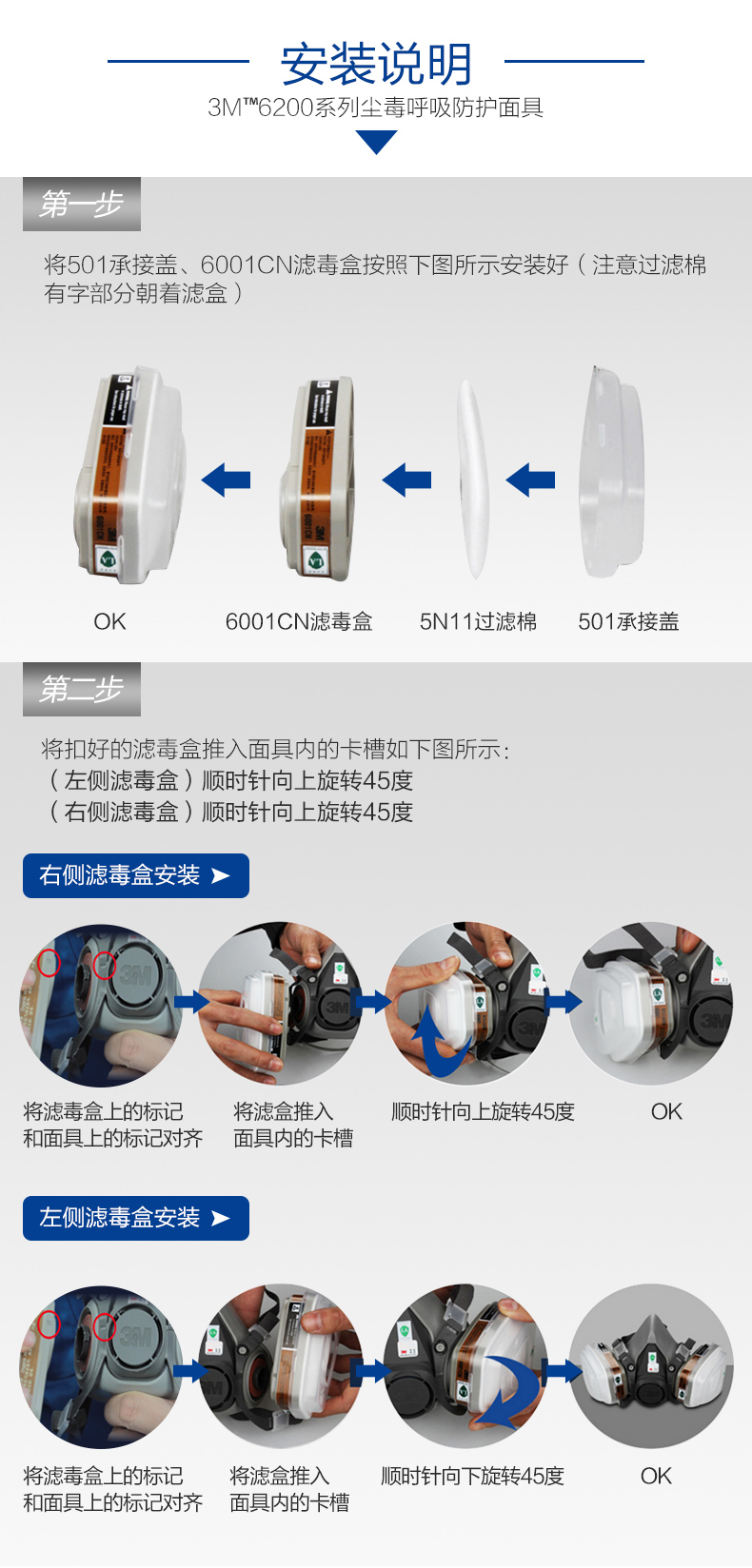 安装说明
3M™6200系列尘毒呼吸防护面具

第一步

将501承接盖、6001CN滤毒盒按照下图所示安装好（注意过滤棉有字部分朝着滤盒）

OK　6001CN滤毒盒　5N11过滤棉　501承接盖

第二步

将扣好的滤毒盒推入面具内的卡槽如下图所示：
（左侧滤毒盒）顺时针向上旋转45度
（右侧滤毒盒）顺时针向上旋转45度

右侧滤毒盒安装 ➤

将滤毒盒上的标记和面具上的标记对齐　将滤盒推入面具内的卡槽　顺时针向上旋转45度　OK

左侧滤毒盒安装 ➤

将滤毒盒上的标记和面具上的标记对齐　将滤盒推入面具内的卡槽　顺时针向下旋转45度　OK