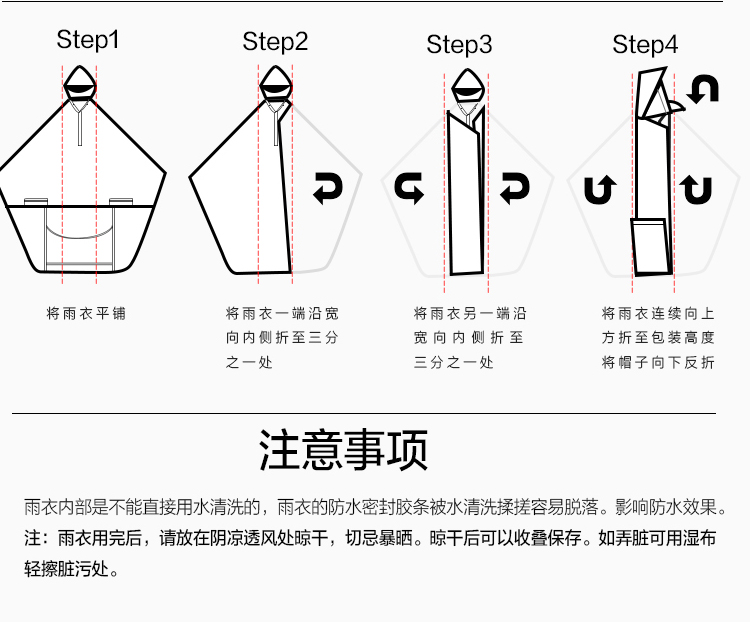 Step1

将雨衣平铺

Step2

将雨衣一端沿宽向内侧折至三分之一处

Step3

将雨衣另一端沿宽向内侧折至三分之一处

Step4

将雨衣连续向上方折至包装高度将帽子向下反折

注意事项

雨衣内部是不能直接用水清洗的，雨衣的防水密封胶条被水清洗揉搓容易脱落。影响防水效果。

注：雨衣用完后，请放在阴凉透风处晾干，切忌暴晒。晾干后可以收叠保存。如弄脏可用湿布轻擦脏污处。