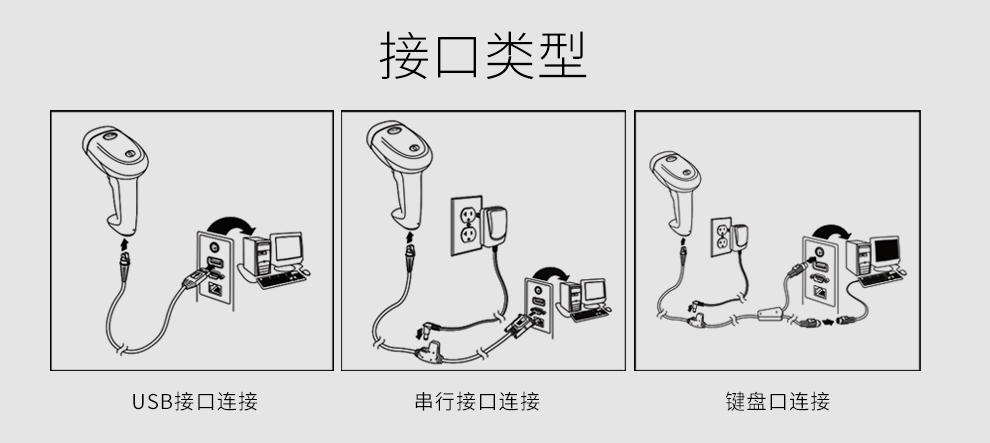 接口类型

USB接口连接

串行接口连接

键盘口连接