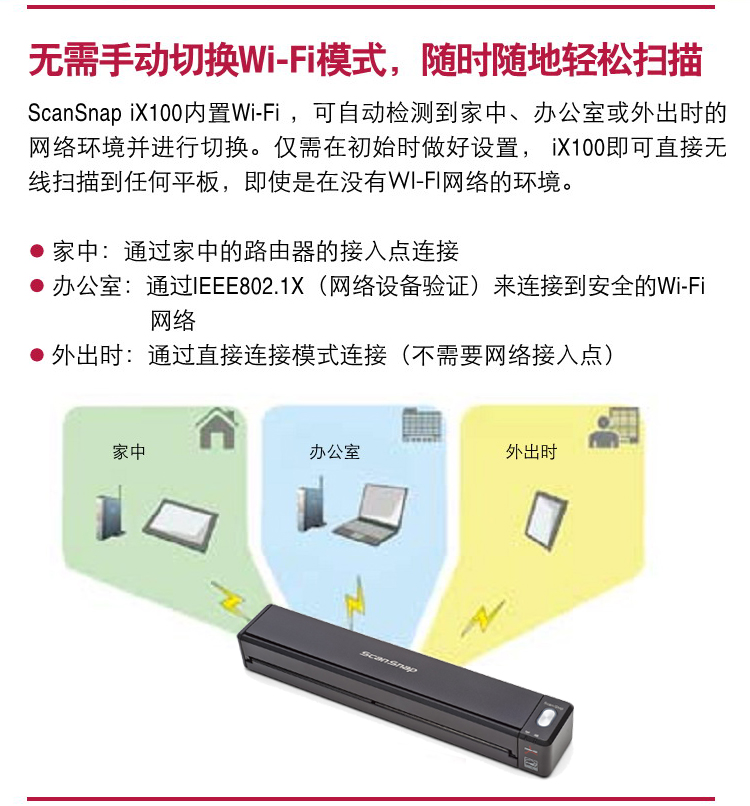 无需手动切换Wi-Fi模式，随时随地轻松扫描

ScanSnap iX100内置Wi-Fi ，可自动检测到家中、办公室或外出时的网络环境并进行切换。仅需在初始时做好设置， iX100即可直接无线扫描到任何平板，即使是在没有WI-FI网络的环境。

● 家中：通过家中的路由器的接入点连接
● 办公室：通过IEEE802.1X（网络设备验证）来连接到安全的Wi-Fi网络
● 外出时：通过直接连接模式连接（不需要网络接入点）

家中

办公室

外出时

ScanSnap