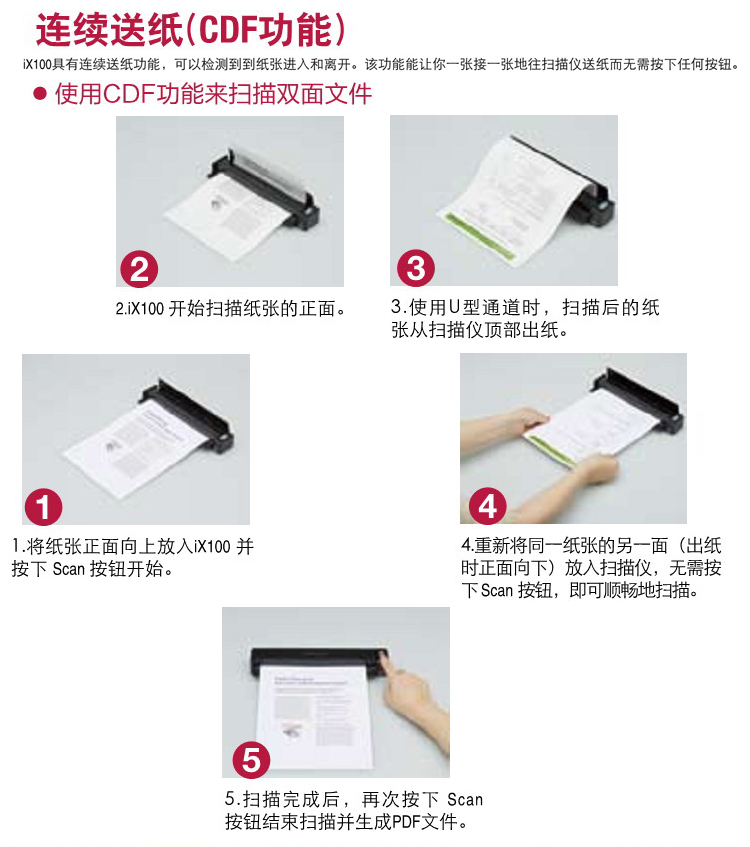 连续送纸(CDF功能)

iX100具有连续送纸功能，可以检测到到纸张进入和离开。该功能能让你一张接一张地往扫描仪送纸而无需按下任何按钮。

● 使用CDF功能来扫描双面文件

2

2.iX100 开始扫描纸张的正面。

3

3.使用U型通道时，扫描后的纸张从扫描仪顶部出纸。

1

1.将纸张正面向上放入iX100 并按下 Scan 按钮开始。

4

4.重新将同一纸张的另一面（出纸时正面向下）放入扫描仪，无需按下Scan 按钮，即可顺畅地扫描。

5

5.扫描完成后，再次按下 Scan 按钮结束扫描并生成PDF文件。