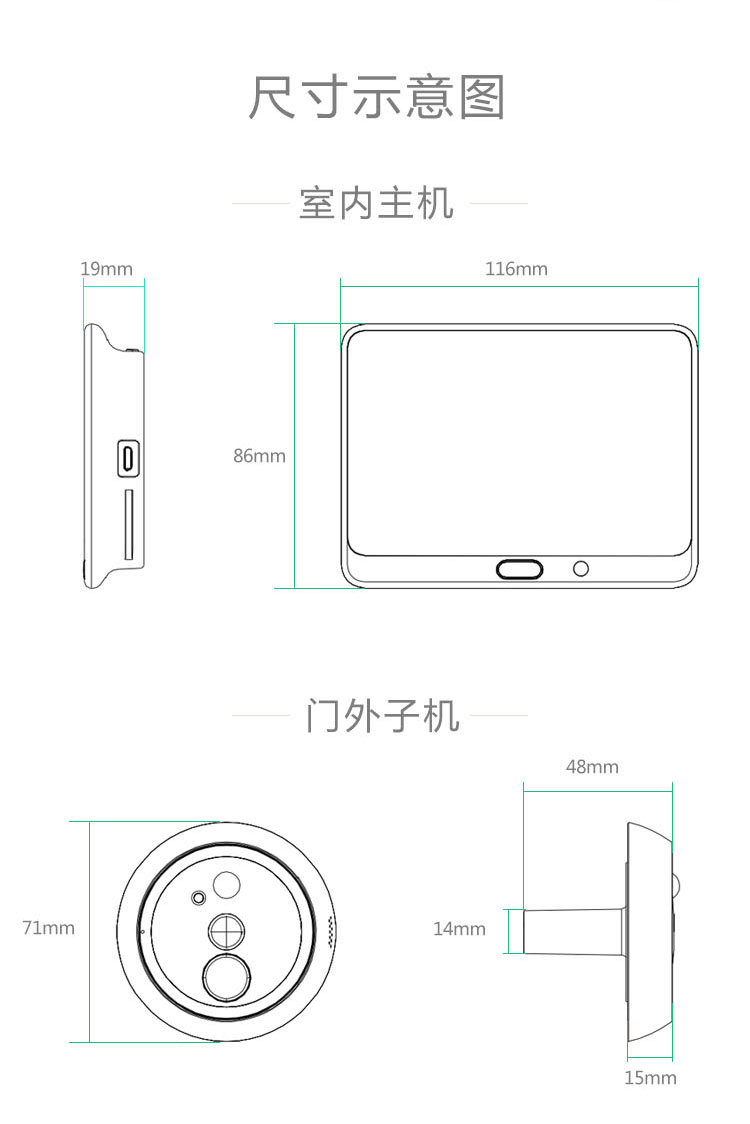 尺寸示意图

室内主机

19mm

116mm

86mm

门外子机

48mm

71mm

14mm

15mm