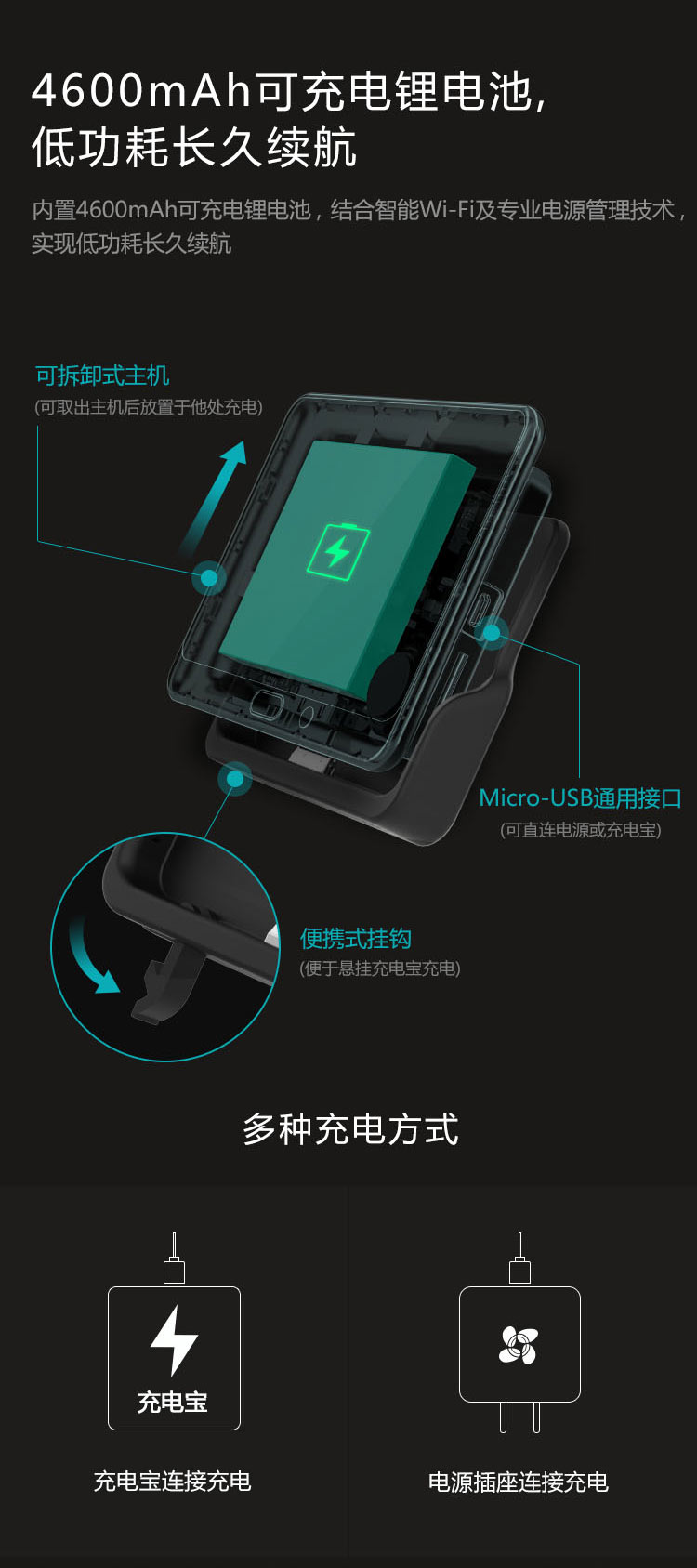 4600mAh可充电锂电池，
低功耗长久续航

内置4600mAh可充电锂电池，结合智能Wi-Fi及专业电源管理技术，实现低功耗长久续航

可拆卸式主机
(可取出主机后放置于他处充电)

Micro-USB通用接口
(可直连电源或充电宝)

便携式挂钩
(便于悬挂充电宝充电)

多种充电方式

充电宝

充电宝连接充电

电源插座连接充电