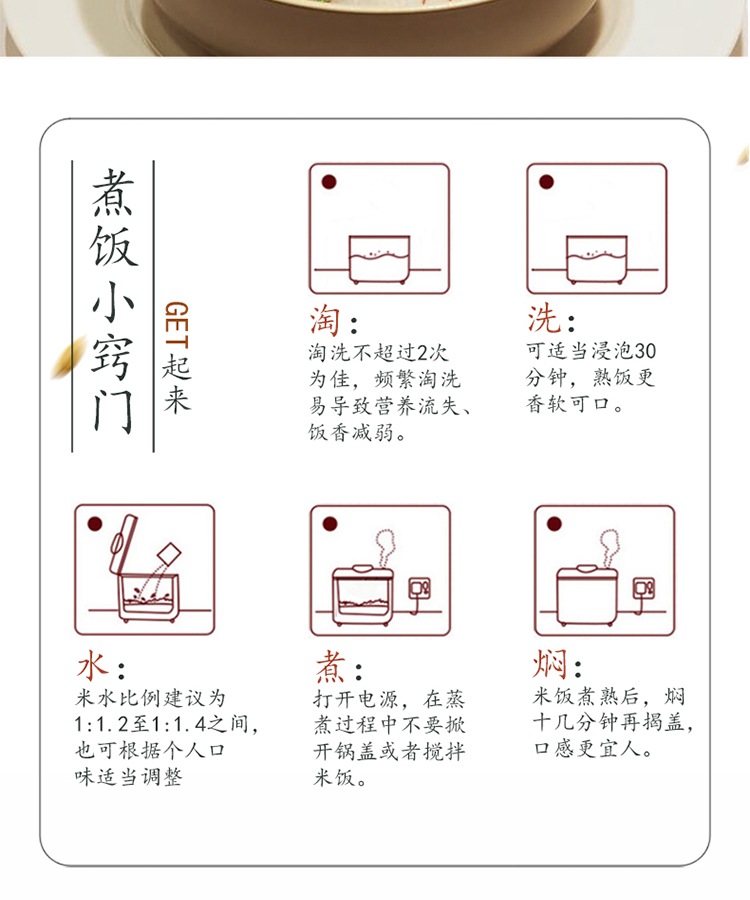 煮饭小窍门

GET起来

淘：
淘洗不超过2次为佳，频繁淘洗易导致营养流失、饭香减弱。

洗：
可适当浸泡30分钟，熟饭更香软可口。

水：
米水比例建议为1:1.2至1:1.4之间，也可根据个人口味适当调整

煮：
打开电源，在蒸煮过程中不要掀开锅盖或者搅拌米饭。

焖：
米饭煮熟后，焖十几分钟再揭盖，口感更宜人。