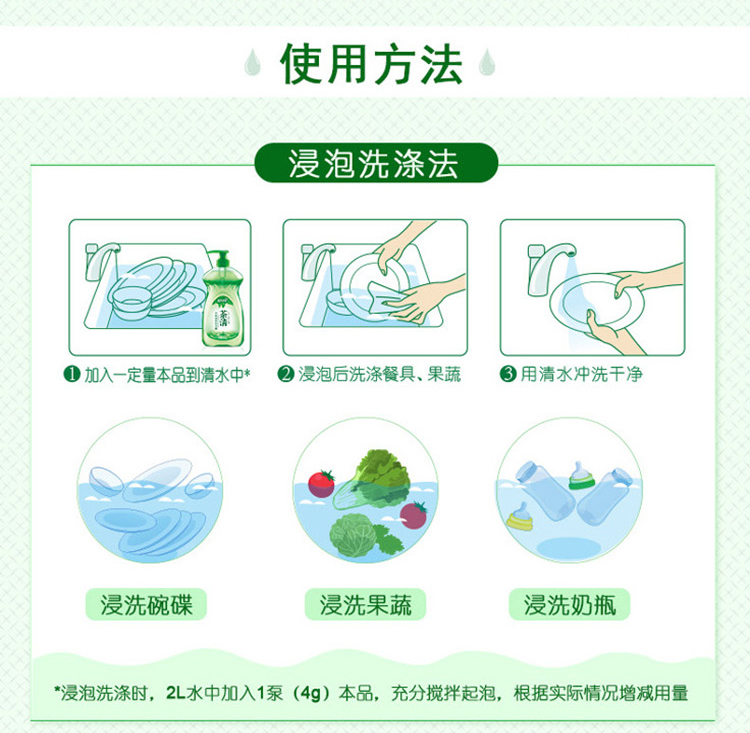 使用方法

浸泡洗涤法

茶清

❶ 加入一定量本品到清水中*

❷ 浸泡后洗涤餐具、果蔬

❸ 用清水冲洗干净

浸洗碗碟

浸洗果蔬

浸洗奶瓶

*浸泡洗涤时，2L水中加入1泵（4g）本品，充分搅拌起泡，根据实际情况增减用量