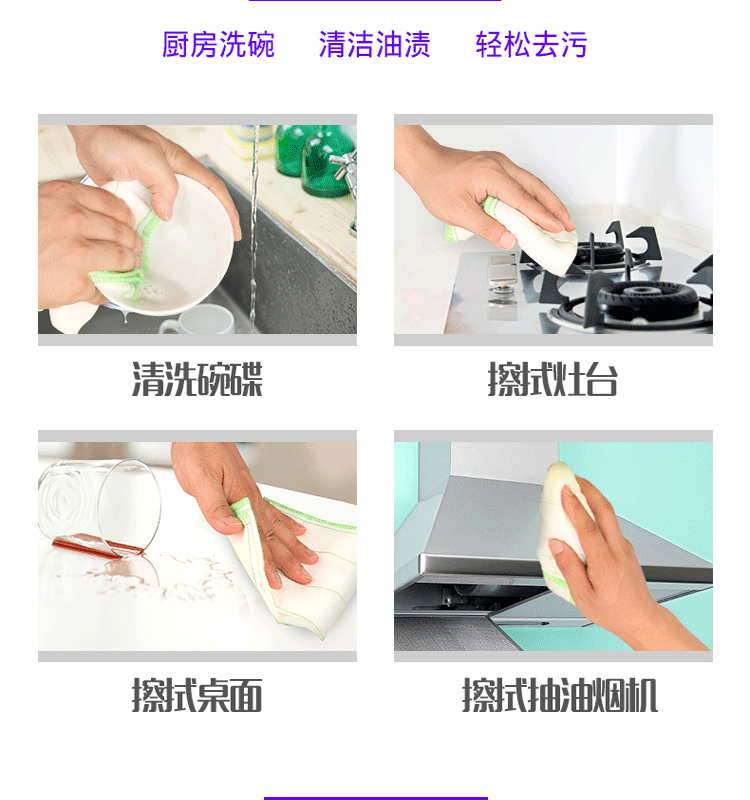 厨房洗碗　清洁油渍　轻松去污

清洗碗碟

擦拭灶台

擦拭桌面

擦拭抽油烟机