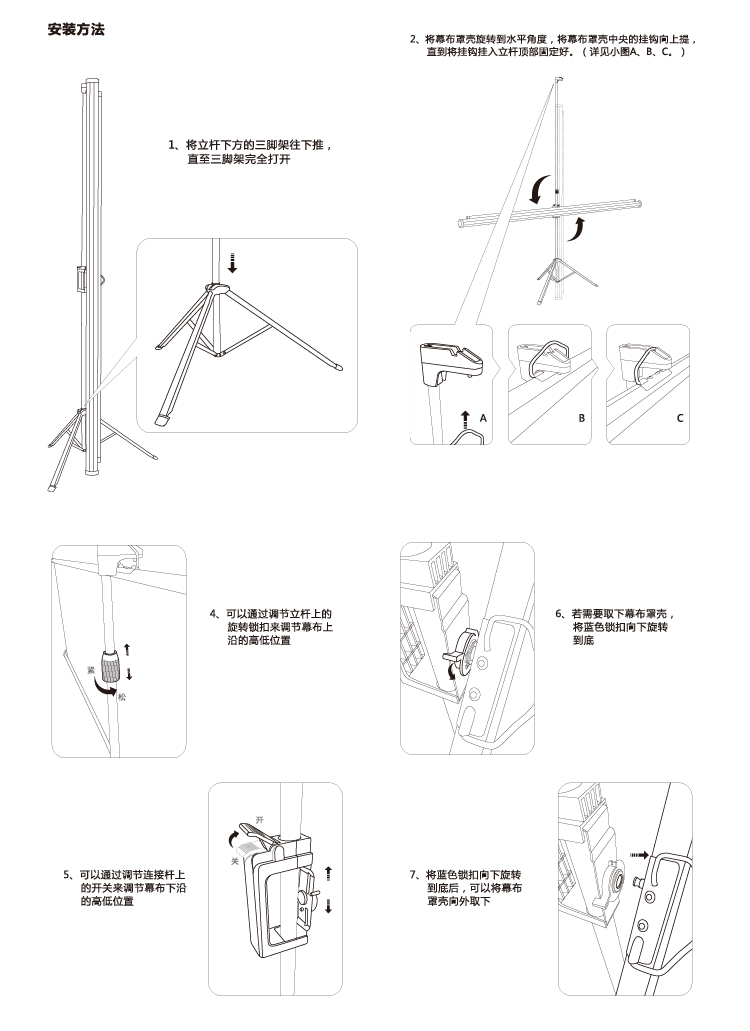 安装方法

1、将立杆下方的三脚架往下推，直至三脚架完全打开

2、将幕布罩壳旋转到水平角度，将幕布罩壳中央的挂钩向上提，直到将挂钩挂入立杆顶部固定好。（详见小图A、B、C。）

A

B

C

4、可以通过调节立杆上的旋转锁扣来调节幕布上沿的高低位置

紧

松

6、若需要取下幕布罩壳，将蓝色锁扣向下旋转到底

开

关

5、可以通过调节连接杆上的开关来调节幕布下沿的高低位置

7、将蓝色锁扣向下旋转到底后，可以将幕布罩壳向外取下