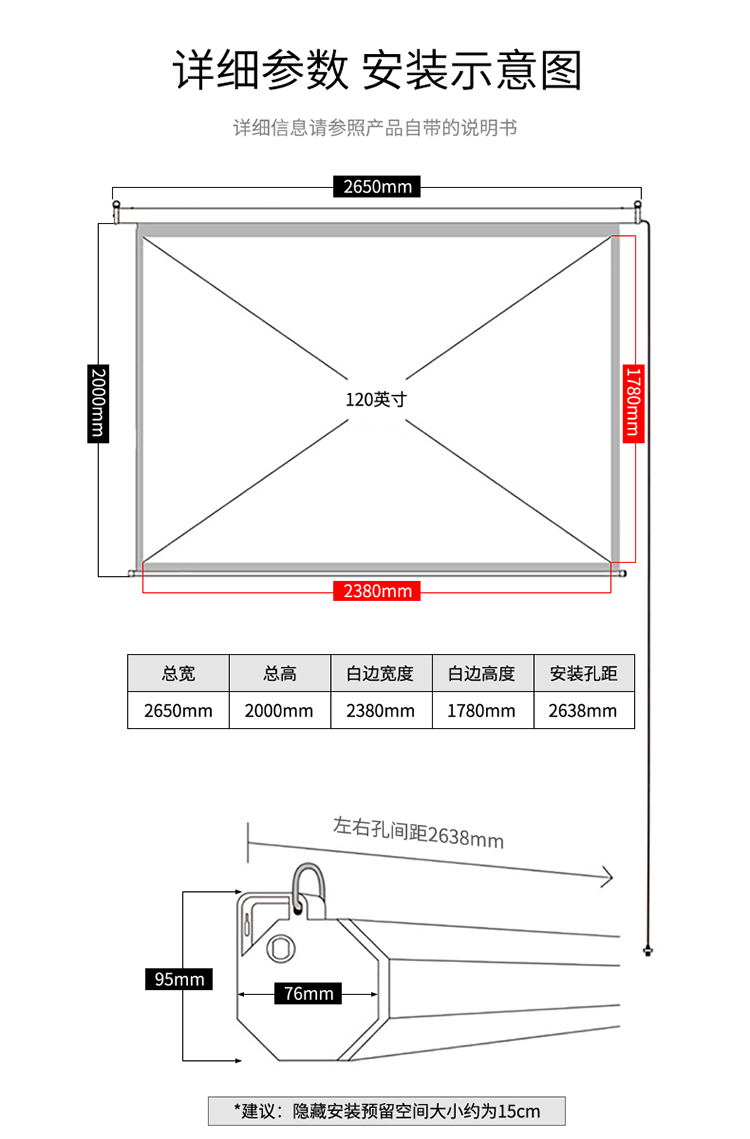 详细参数 安装示意图

详细信息请参照产品自带的说明书

2650mm

2000mm

120英寸

1780mm

2380mm

| 总宽 | 总高 | 白边宽度 | 白边高度 | 安装孔距 |
|---|---|---|---|---|
| 2650mm | 2000mm | 2380mm | 1780mm | 2638mm |

左右孔间距2638mm

95mm

76mm

*建议：隐藏安装预留空间大小约为15cm