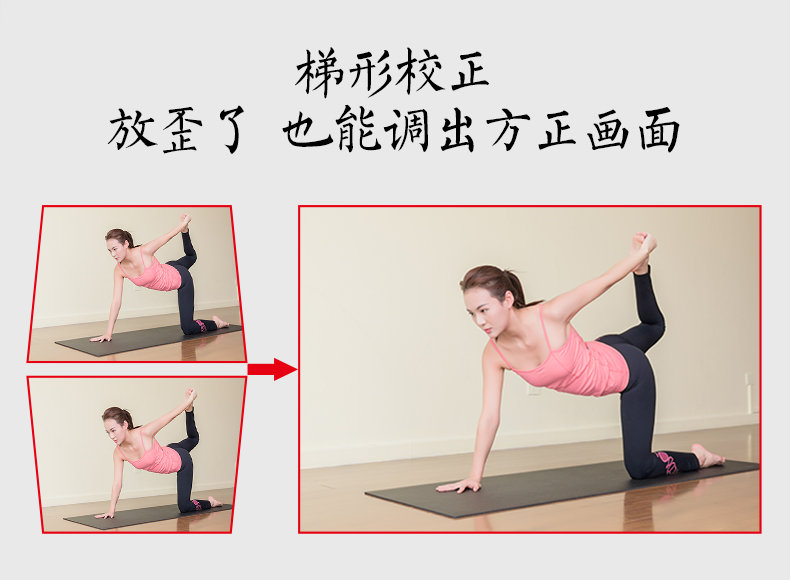 梯形校正
放歪了 也能调出方正画面